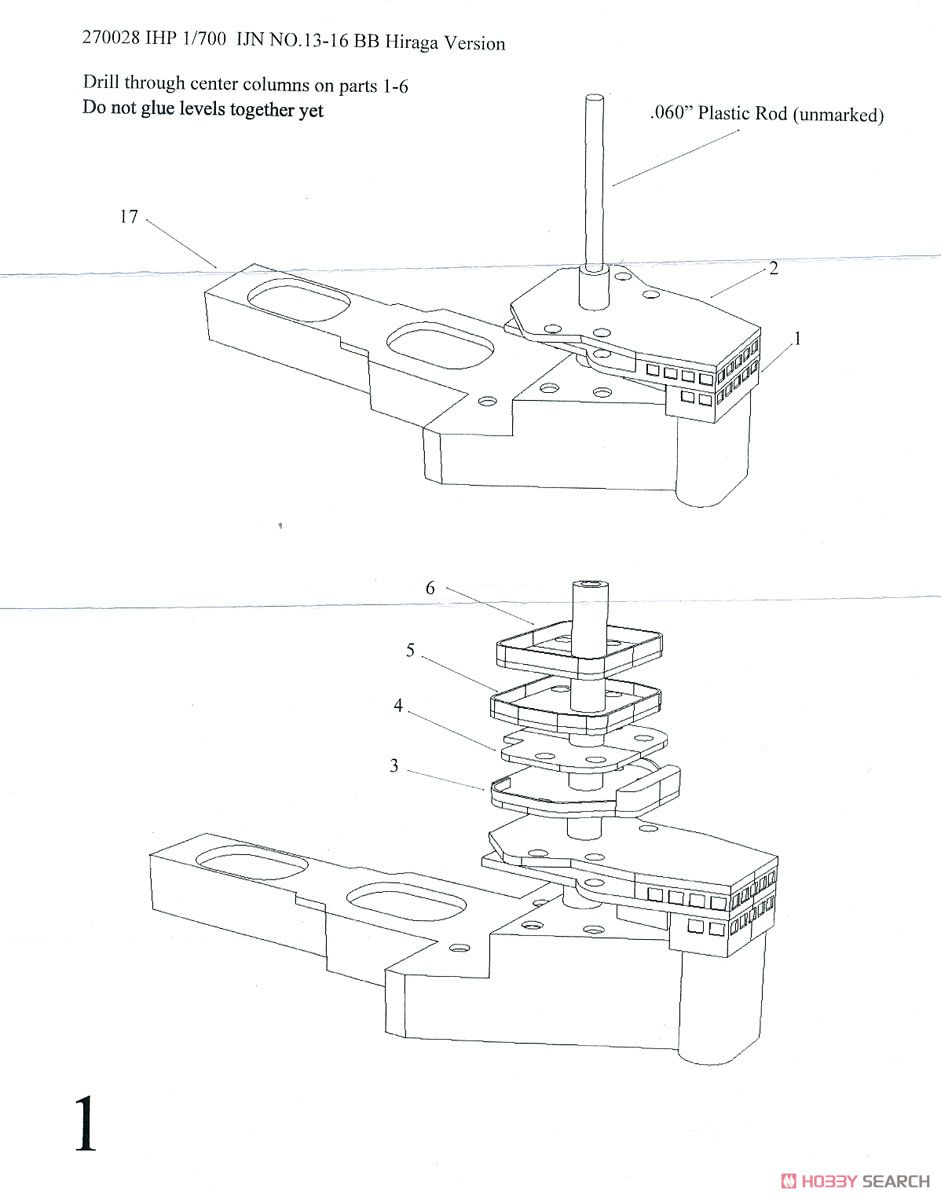 270028 IHP 1/700 IJN NO.13-16 BB Hiraga Version

Drill through center columns on parts 1-6
Do not glue levels together yet

.060" Plastic Rod (unmarked)

17

2

1

6

5

4

3

1

HOBBY SEARCH