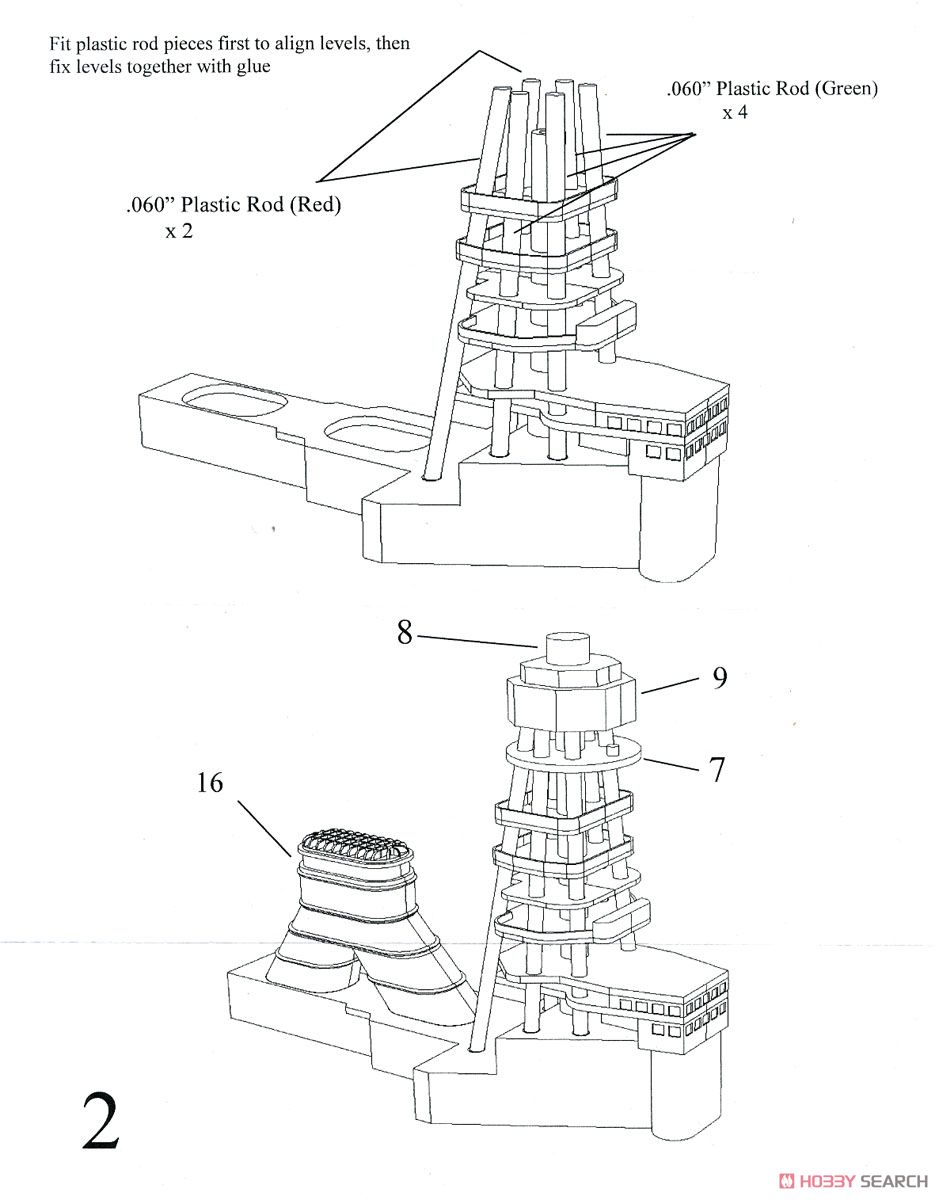 Fit plastic rod pieces first to align levels, then fix levels together with glue

.060” Plastic Rod (Green)
x 4

.060” Plastic Rod (Red)
x 2

8

9

7

16

2

HOBBY SEARCH