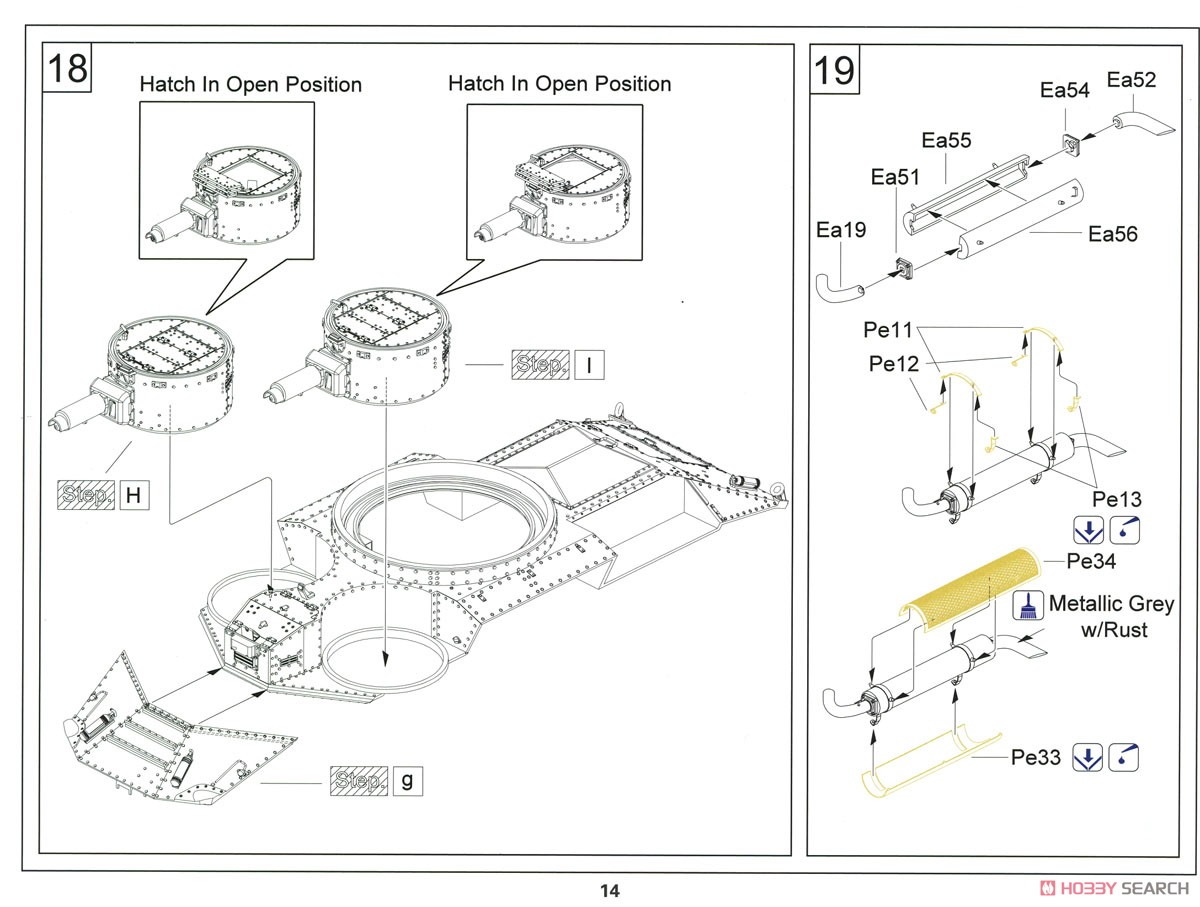 18

Hatch In Open Position

Hatch In Open Position

Step. I

Step. H

Step. g

19

Ea54

Ea52

Ea55

Ea51

Ea19

Ea56

Pe11

Pe12

Pe13

Pe34

Metallic Grey w/Rust

Pe33

14

HOBBY SEARCH