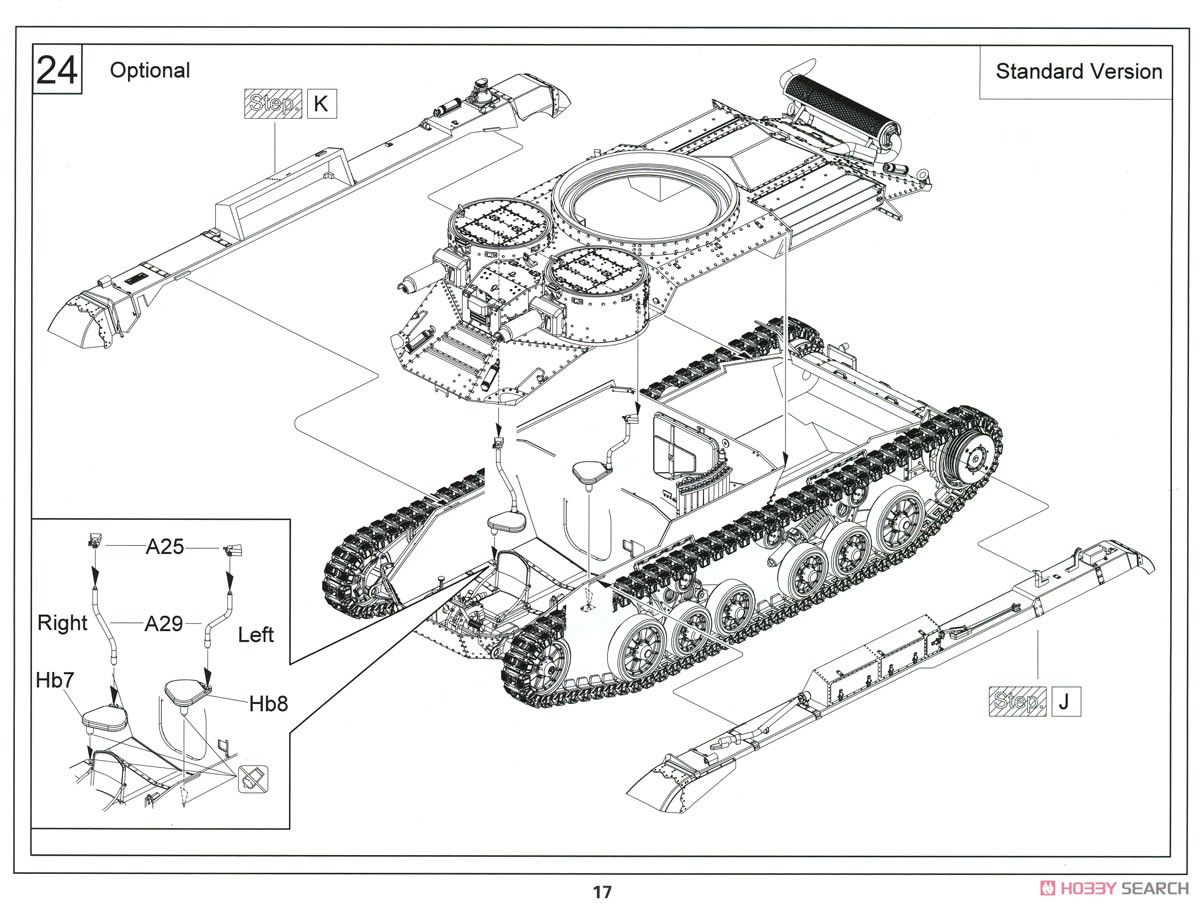 24 Optional

Standard Version

Step. K

A25

Right

A29

Left

Hb7

Hb8

Step. J

17

HOBBY SEARCH