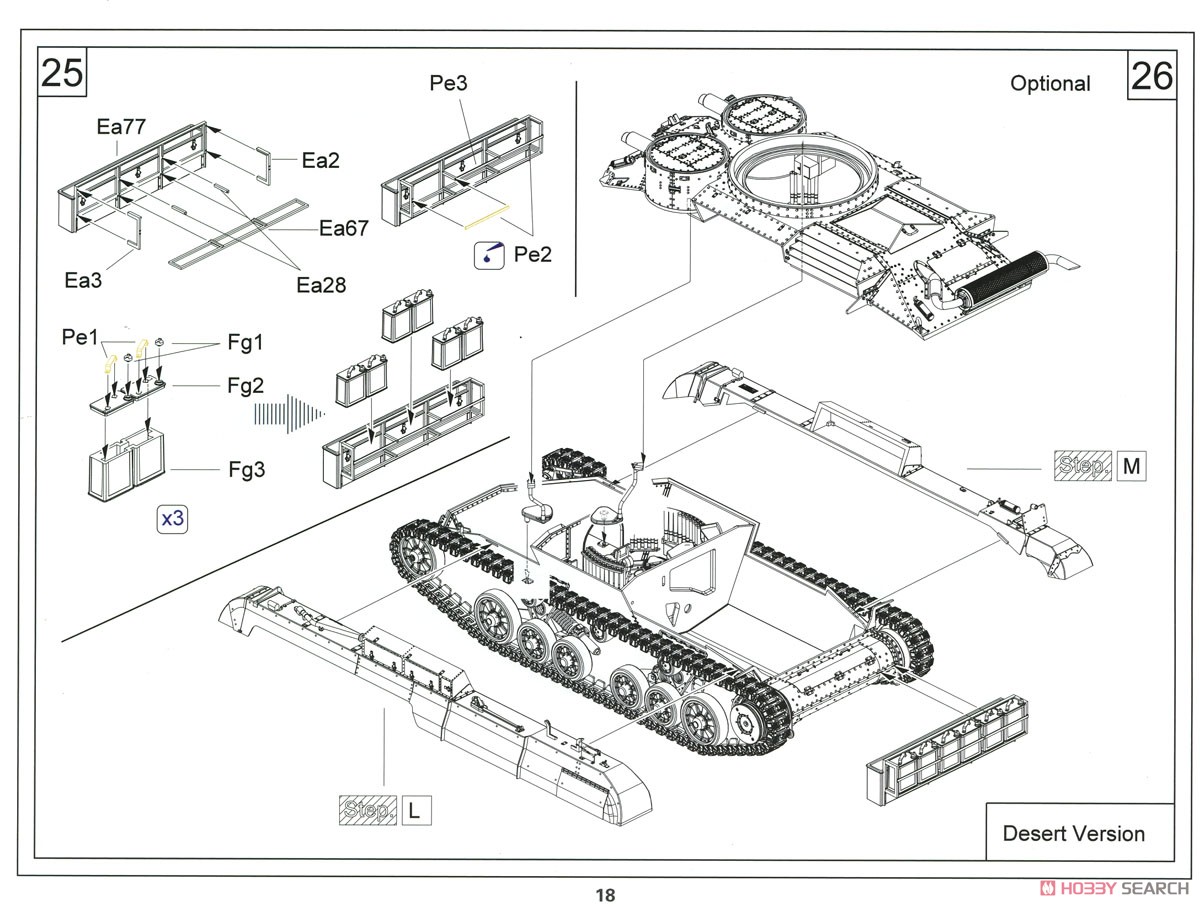 25

Ea77

Ea2

Ea67

Ea3

Ea28

Pe3

Pe2

Pe1

Fg1

Fg2

Fg3

x3

Optional

26

Step. M

Step. L

Desert Version

18

HOBBY SEARCH