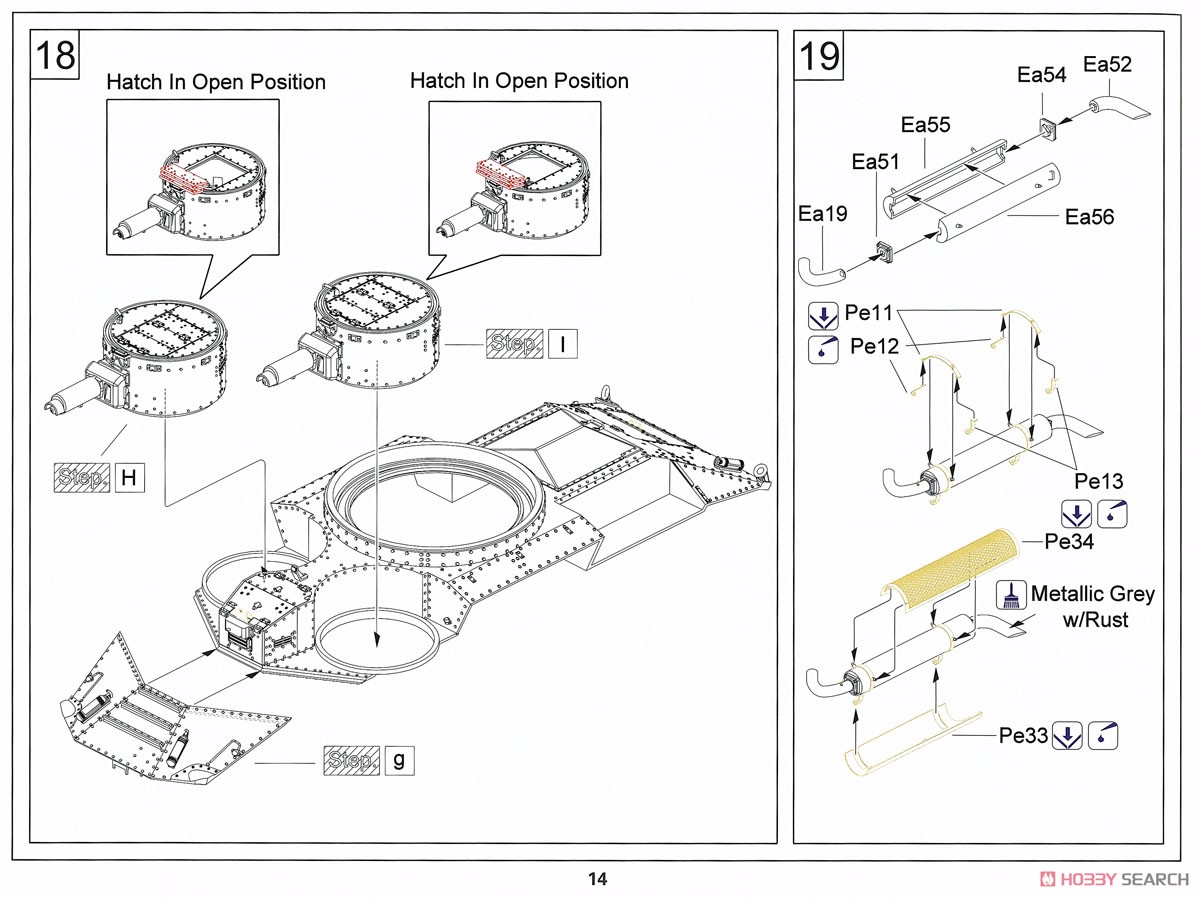 18

Hatch In Open Position

Hatch In Open Position

Step. I

Step. H

Step. g

19

Ea54
Ea52
Ea55
Ea51
Ea19
Ea56

Pe11
Pe12
Pe13
Pe34
Metallic Grey w/Rust
Pe33

14

HOBBY SEARCH