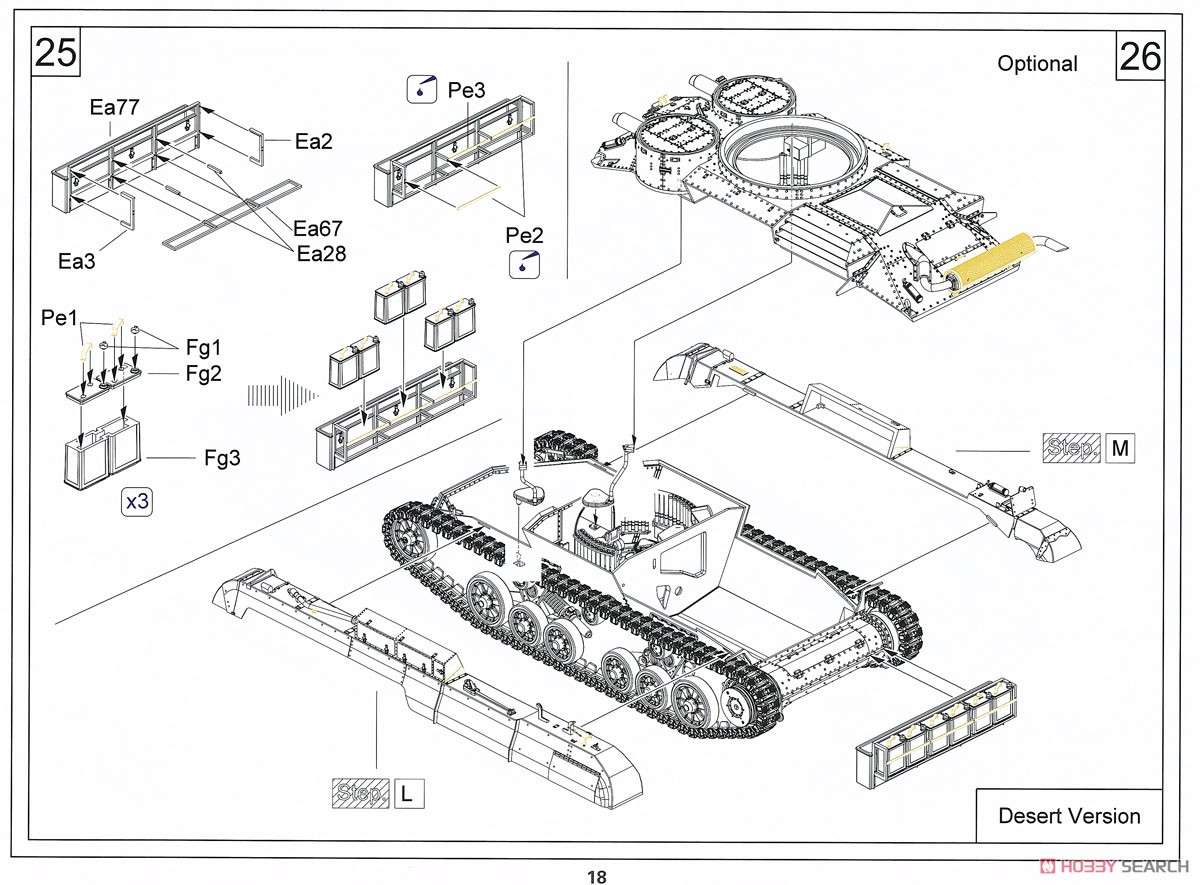 25

Ea77
Ea2
Ea67
Ea28
Ea3

Pe3
Pe2

Pe1
Fg1
Fg2
Fg3
x3

Optional
26

Step. M

Step. L

Desert Version

18

HOBBY SEARCH