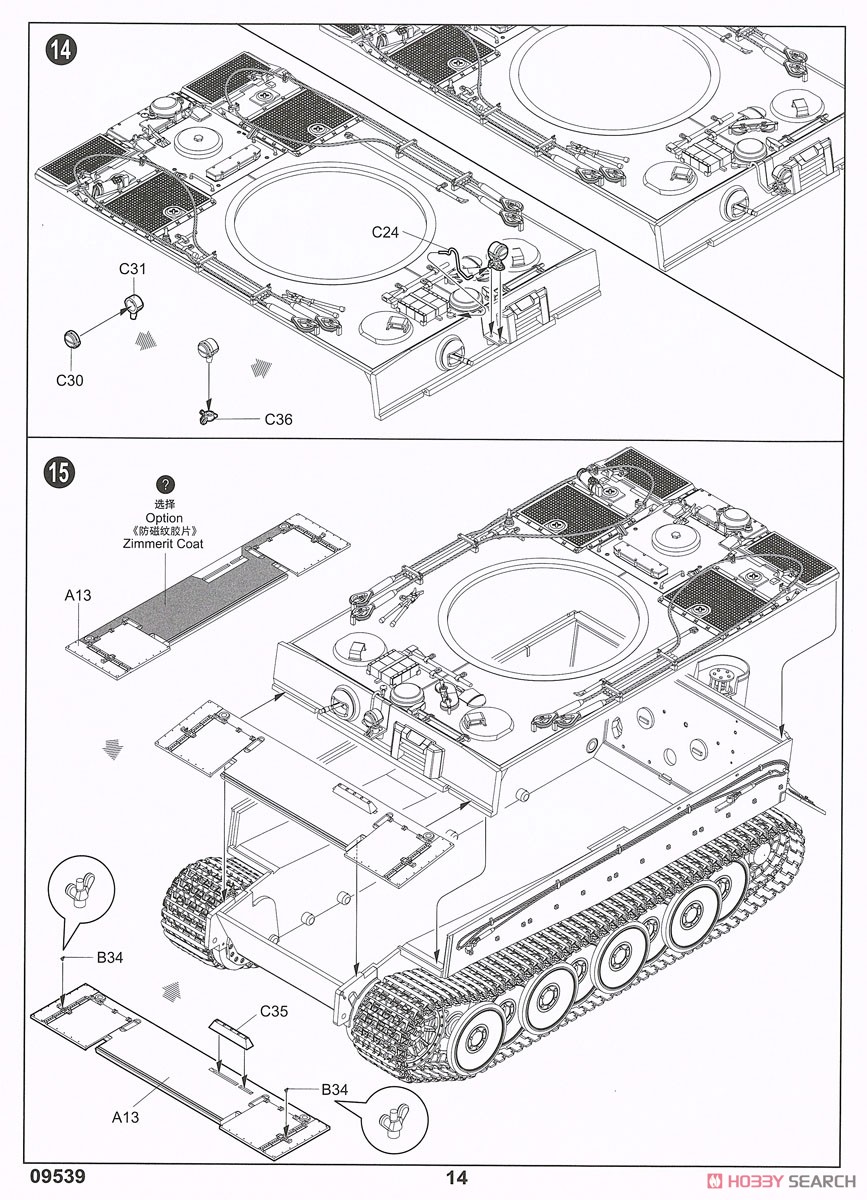 14

C24

C31

C30

C36

15

?
选择
Option
《防磁纹胶片》
Zimmerit Coat

A13

B34

C35

B34

A13

09539

14

HOBBY SEARCH