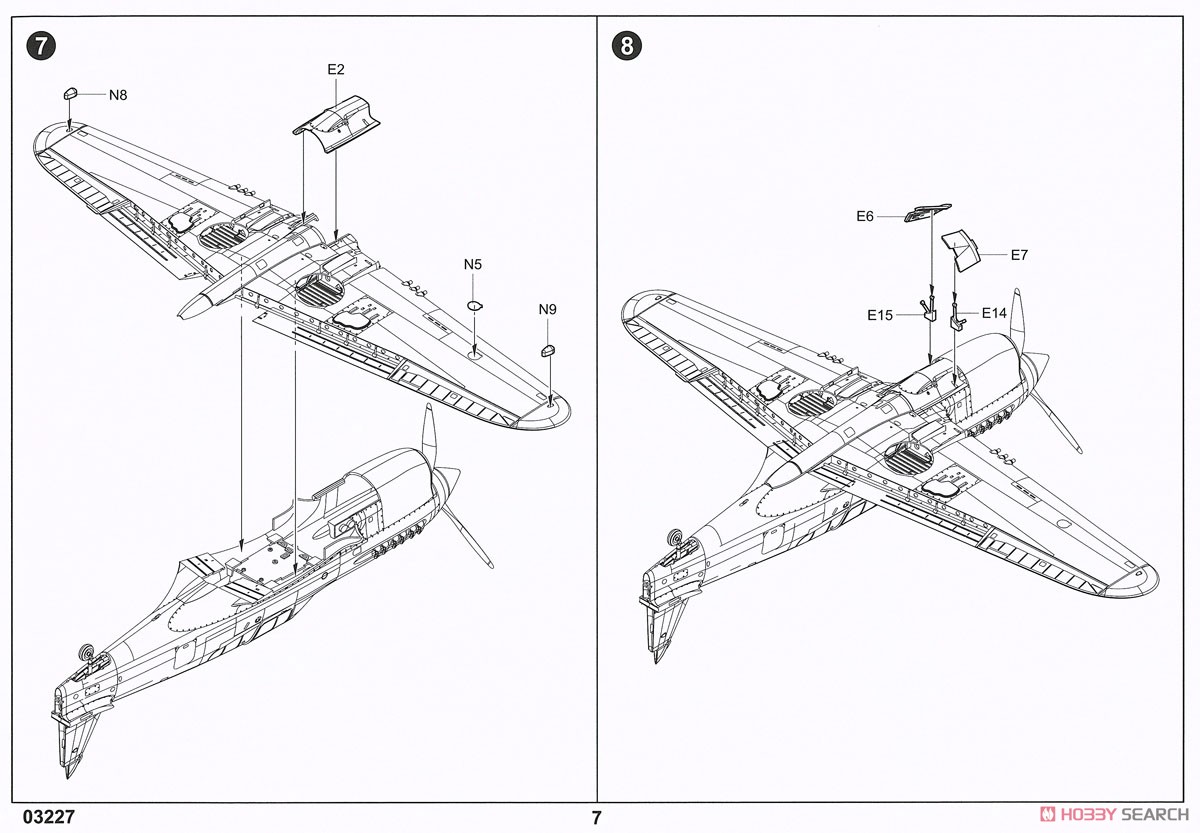 7

N8

E2

N5

N9

8

E6

E7

E15

E14

03227

7

HOBBY SEARCH