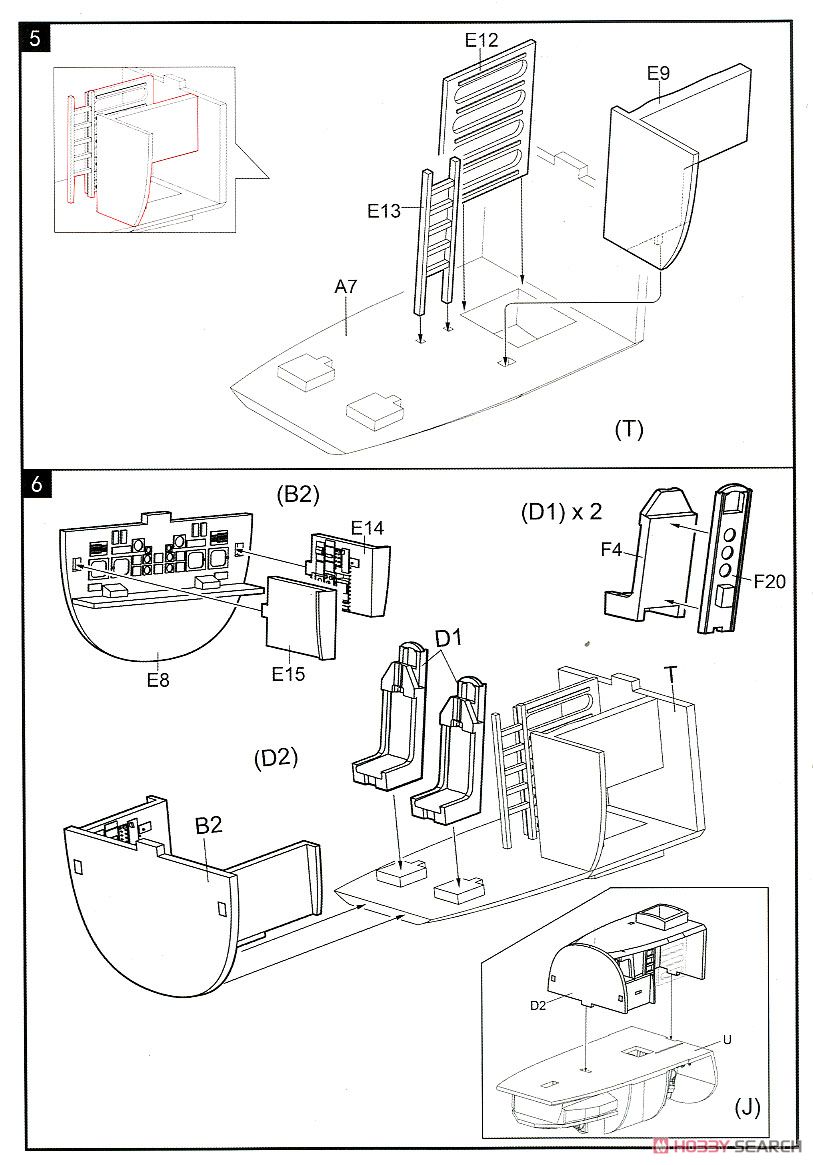 5

E12

E9

E13

A7

(T)

6

(B2)

E14

(D1) x 2

F4

F20

E8

E15

D1

T

(D2)

B2

D2

U

(J)

HOBBY SEARCH