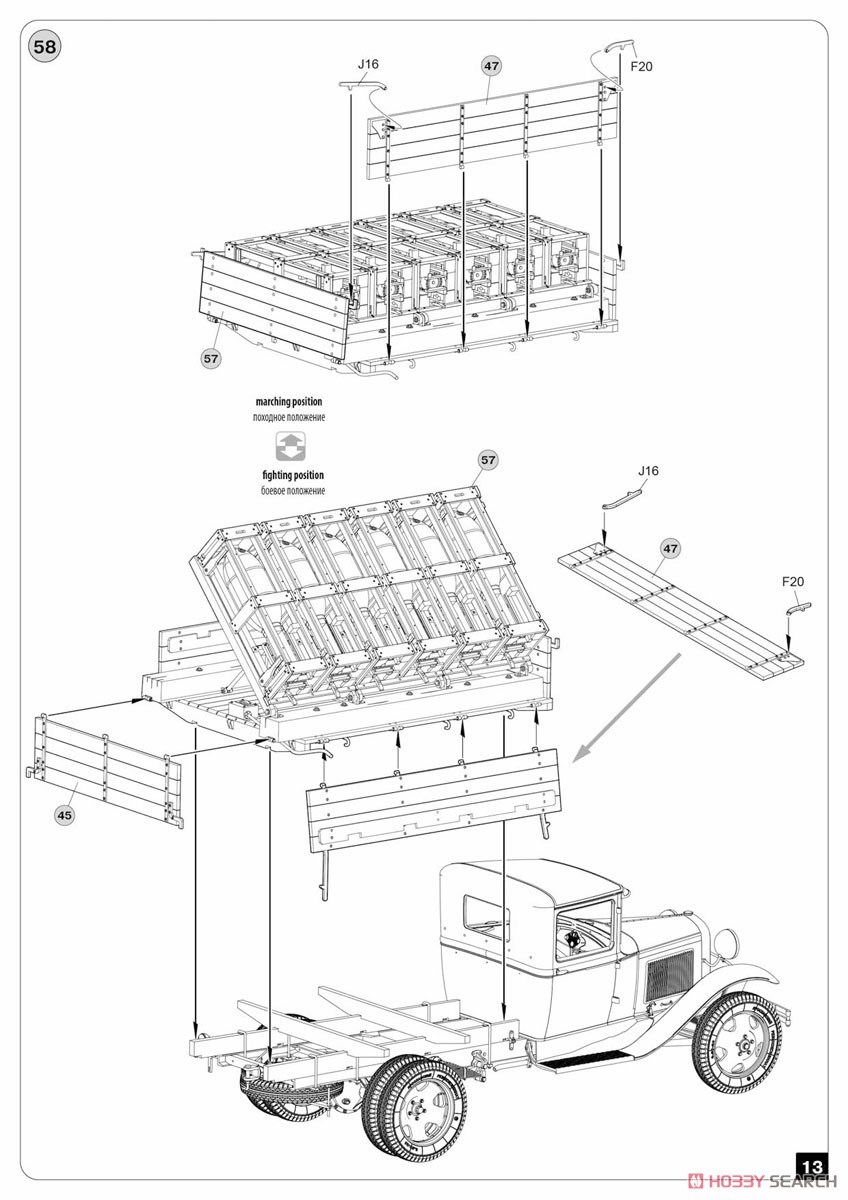 58

J16

47

F20

57

marching position
походное положение

fighting position
боевое положение

57

J16

47

F20

45

13

HOBBY SEARCH