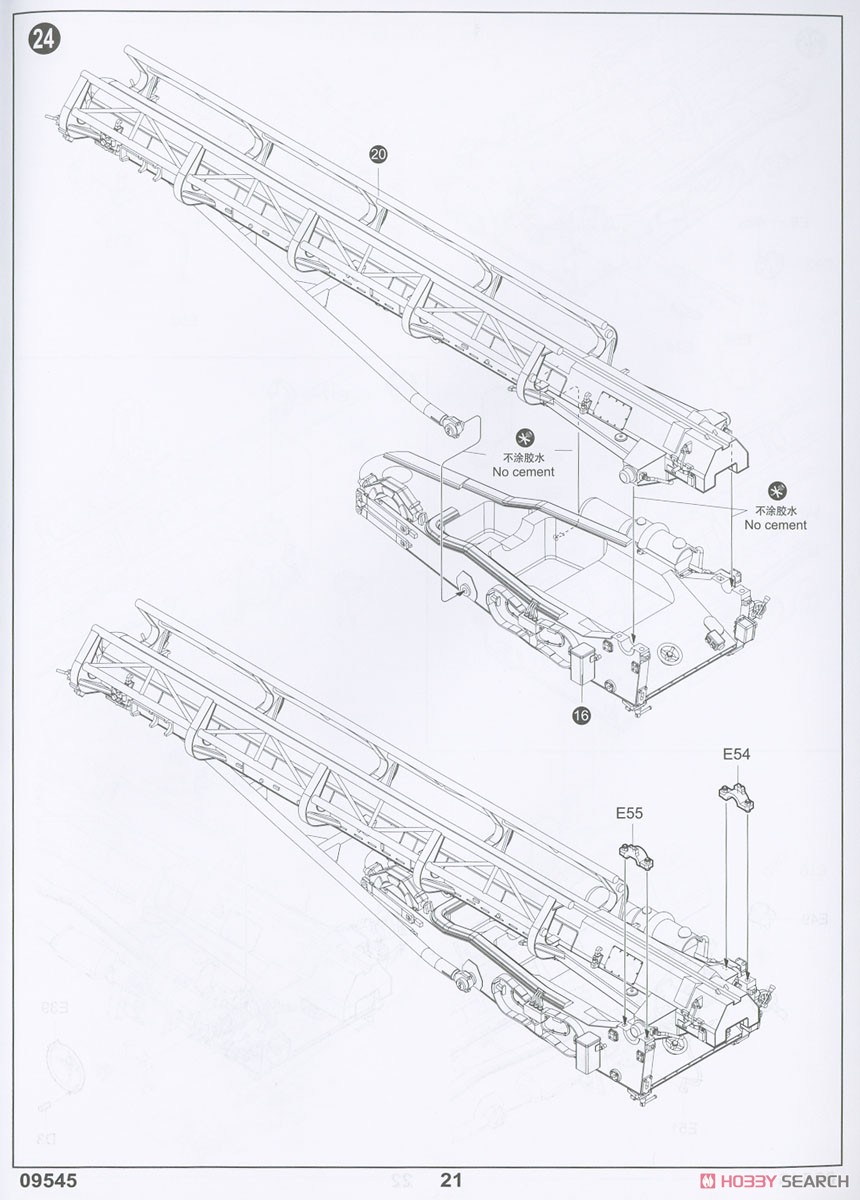 24

20

不涂胶水
No cement

不涂胶水
No cement

16

E54

E55

09545

21

HOBBY SEARCH