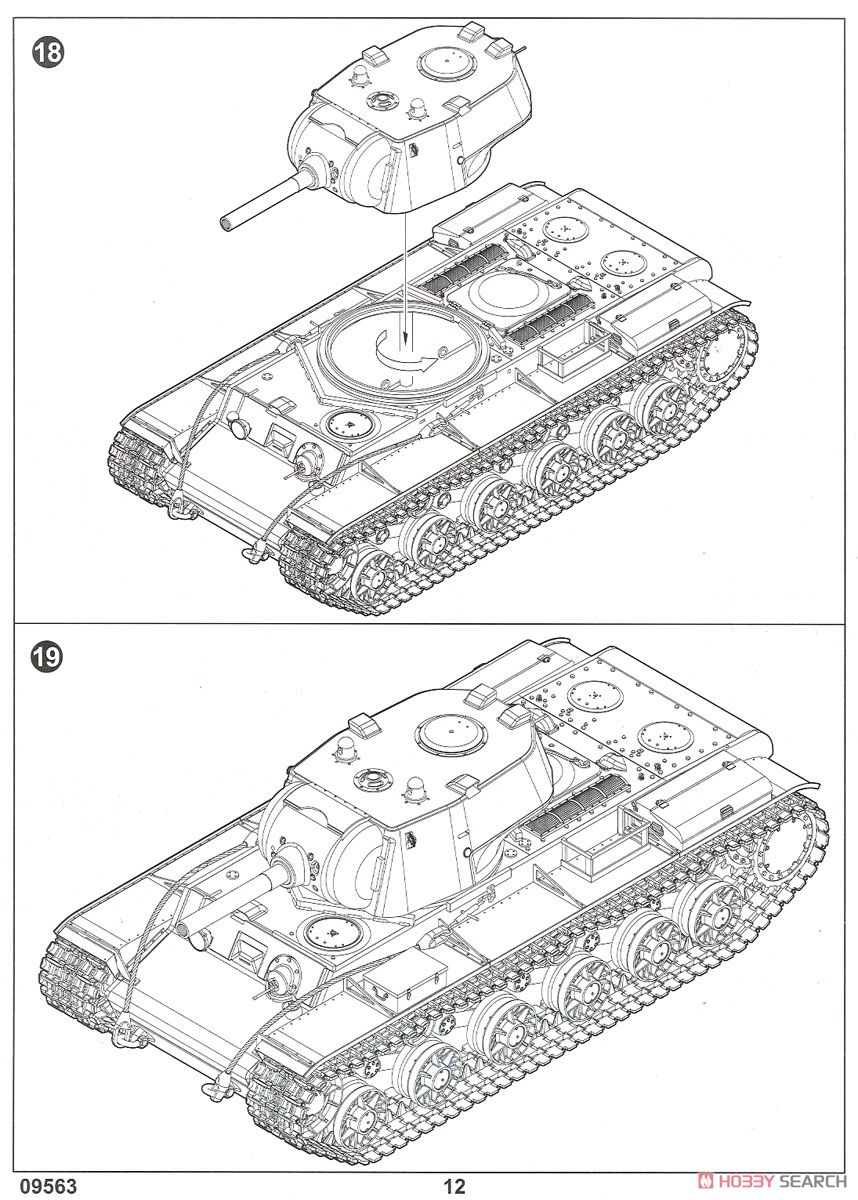 18

19

09563

12

HOBBY SEARCH