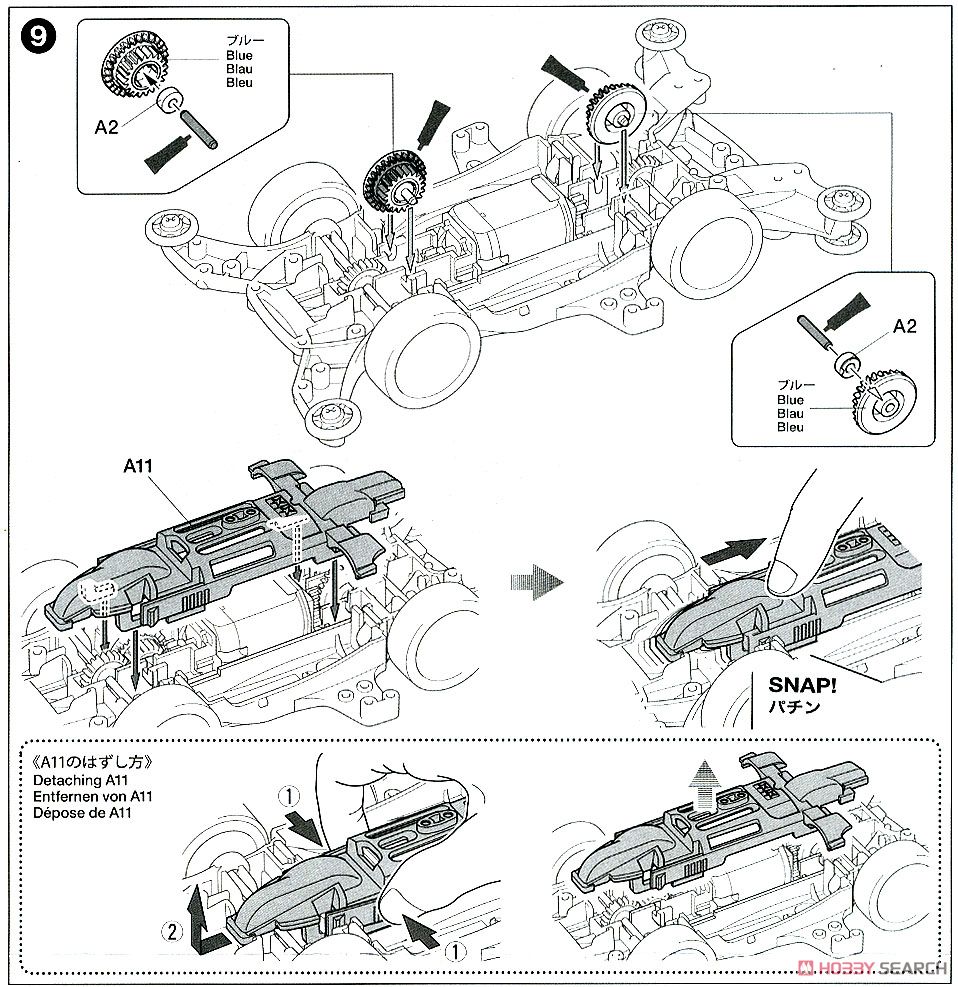 9

ブルー
Blue
Blau
Bleu

A2

A2

ブルー
Blue
Blau
Bleu

A11

SNAP!
パチン

《A11のはずし方》
Detaching A11
Entfernen von A11
Dépose de A11

①

②

①

HOBBY SEARCH