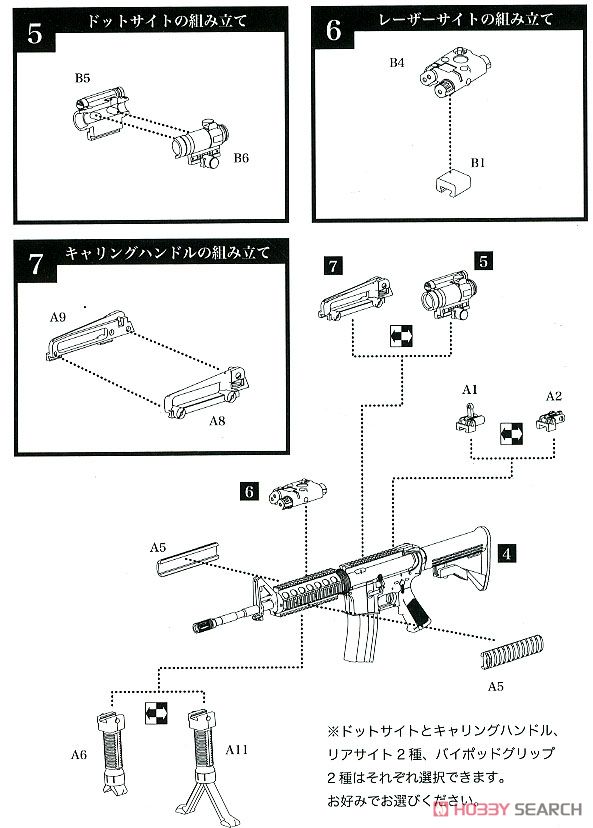 5 ドットサイトの組み立て

B5

B6

6 レーザーサイトの組み立て

B4

B1

7 キャリングハンドルの組み立て

A9

A8

7

5

A1

A2

6

A5

4

A5

A6

A11

※ドットサイトとキャリングハンドル、リアサイト２種、バイポッドグリップ２種はそれぞれ選択できます。お好みでお選びください。

HOBBY SEARCH