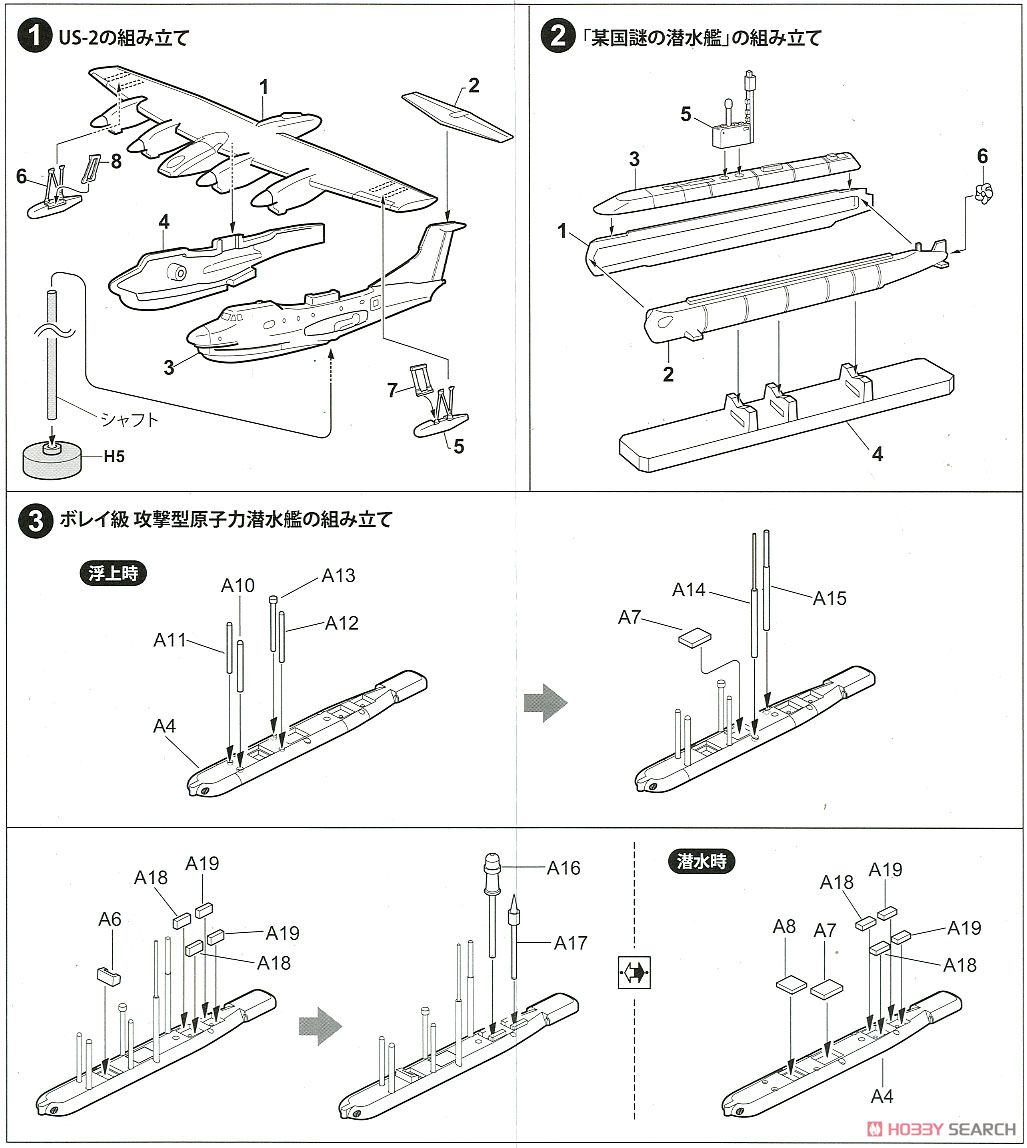 1 US-2の組み立て

1
2
6
8
4
3
7
5
シャフト
H5

2 「某国謎の潜水艦」の組み立て

5
3
6
1
2
4

3 ボレイ級 攻撃型原子力潜水艦の組み立て

浮上時

A10
A13
A11
A12
A4

A14
A15
A7

A18
A19
A6
A19
A18

A16
A17

潜水時

A18
A19
A8
A7
A19
A18
A4

HOBBY SEARCH