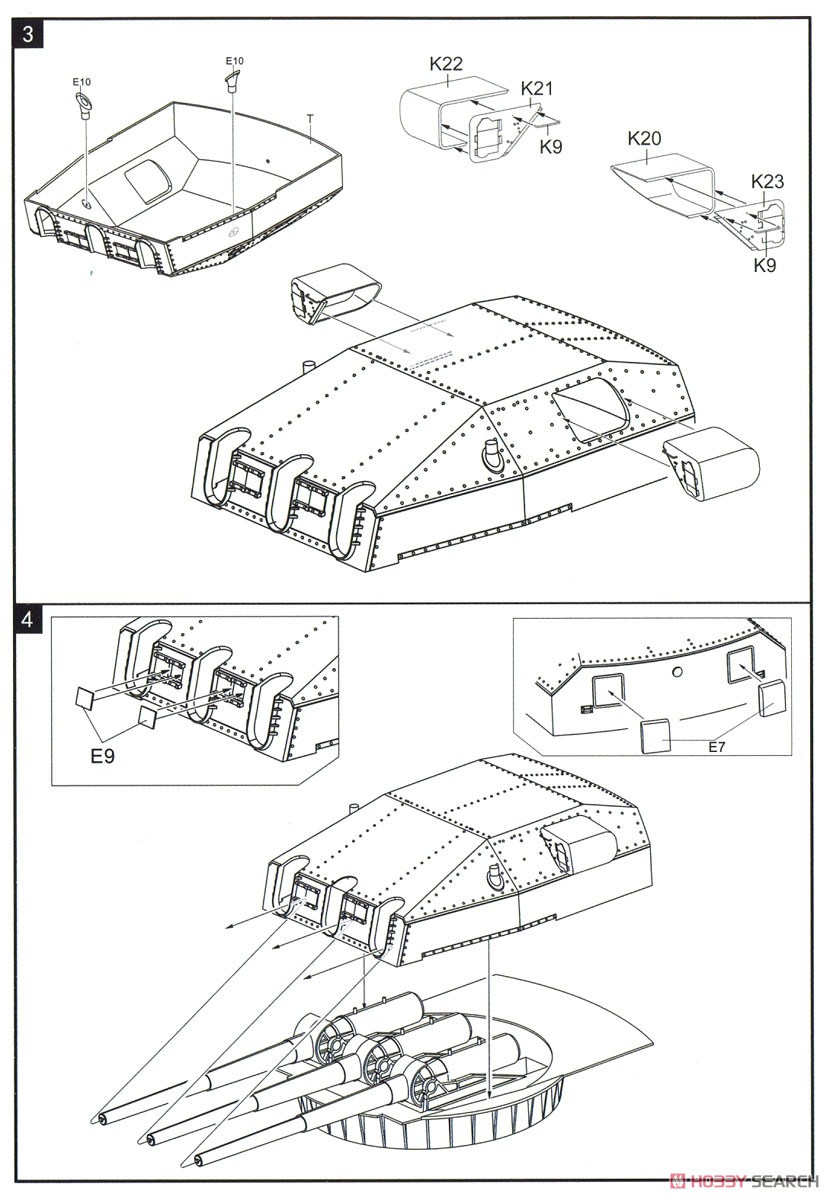 3

E10

E10

T

K22

K21

K9

K20

K23

K9

4

E9

E7

HOBBY SEARCH