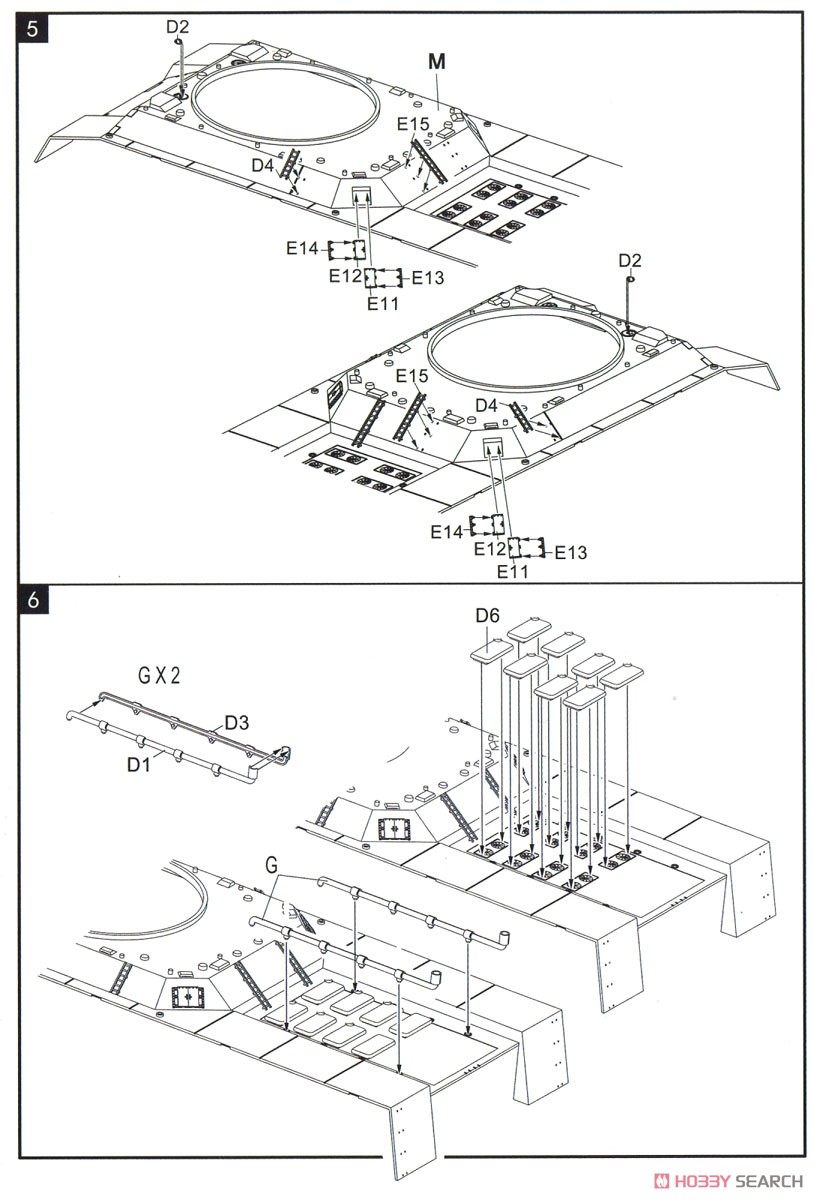 5

D2

M

E15

D4

E14

E12

E13

E11

D2

E15

D4

E14

E12

E13

E11

6

D6

G X 2

D3

D1

G

HOBBY SEARCH