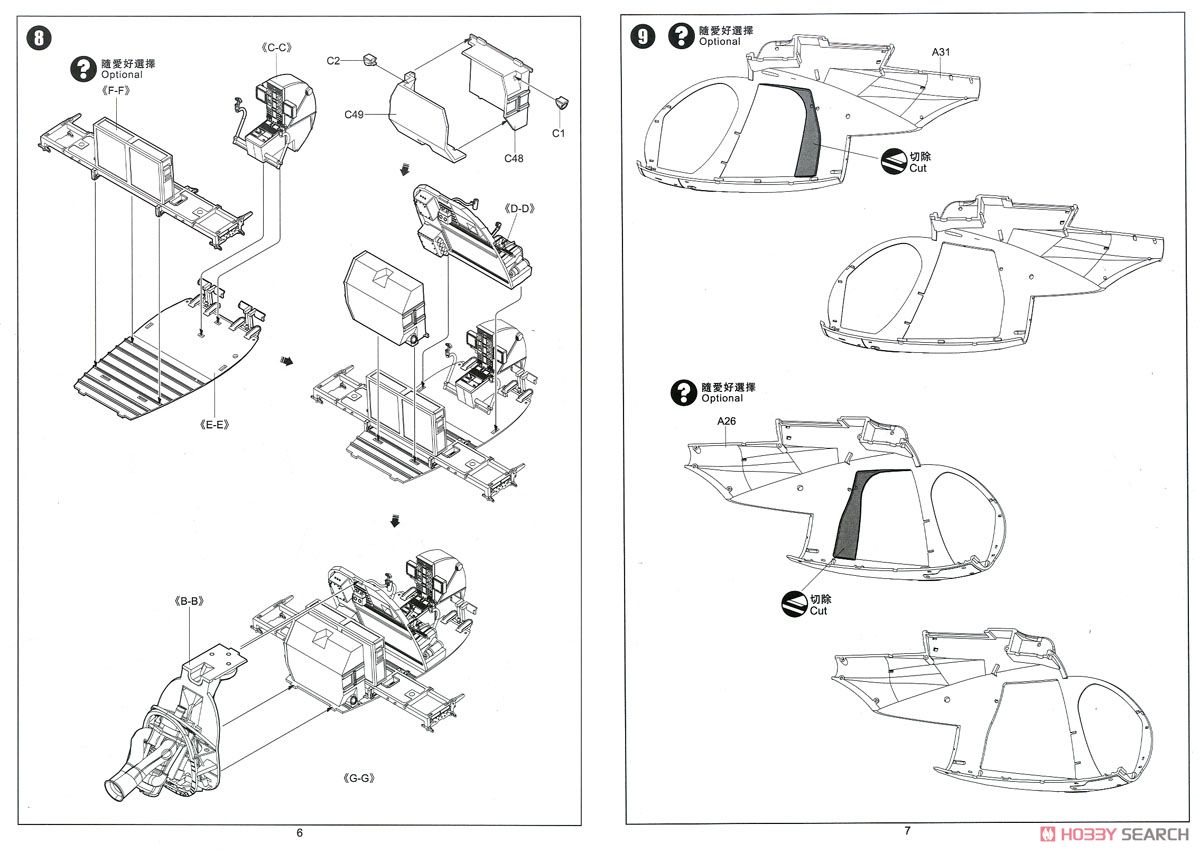 8
隨愛好選擇
Optional
《F-F》
《C-C》
C2
C49
C48
C1
《D-D》
《E-E》
《B-B》
《G-G》
6

9
隨愛好選擇
Optional
A31
切除
Cut
隨愛好選擇
Optional
A26
切除
Cut
7
HOBBY SEARCH