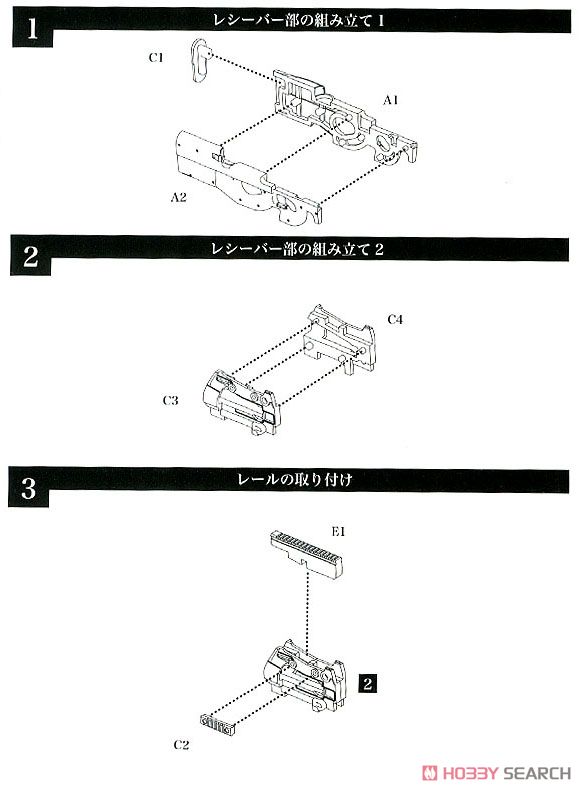 1 レシーバー部の組み立て 1

C1

A1

A2

2 レシーバー部の組み立て 2

C4

C3

3 レールの取り付け

E1

2

C2

HOBBY SEARCH