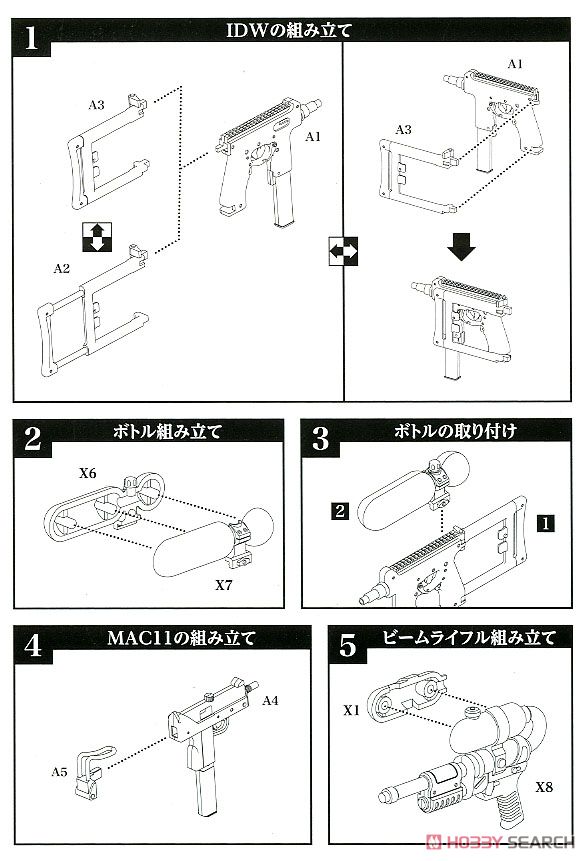 1
IDWの組み立て
A3
A1
A2
A1
A3

2
ボトル組み立て
X6
X7

3
ボトルの取り付け
2
1

4
MAC11の組み立て
A4
A5

5
ビームライフル組み立て
X1
X8

HOBBY SEARCH