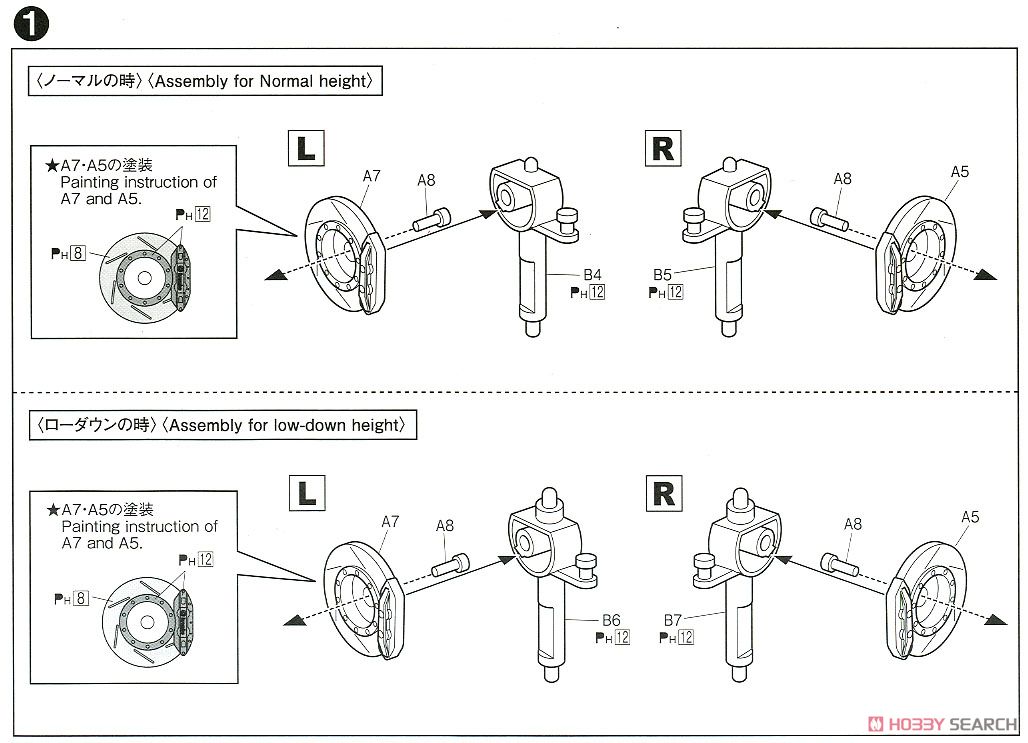 ❶

〈ノーマルの時〉〈Assembly for Normal height〉

★A7･A5の塗装
Painting instruction of A7 and A5.
PH 12
PH 8

L
A7
A8
B4
PH 12

R
A8
A5
B5
PH 12

〈ローダウンの時〉〈Assembly for low-down height〉

★A7･A5の塗装
Painting instruction of A7 and A5.
PH 12
PH 8

L
A7
A8
B6
PH 12

R
A8
A5
B7
PH 12

HOBBY SEARCH