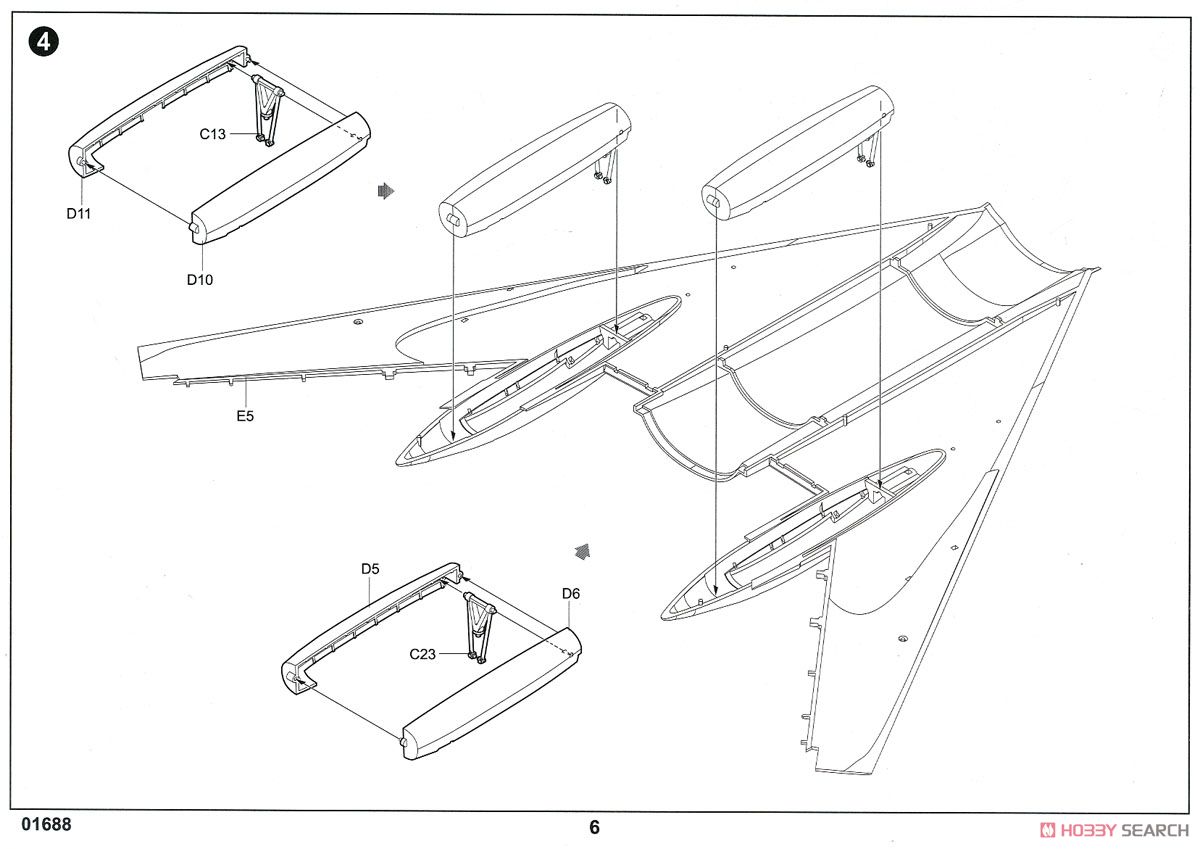 4

C13

D11

D10

E5

D5

D6

C23

01688

6

HOBBY SEARCH