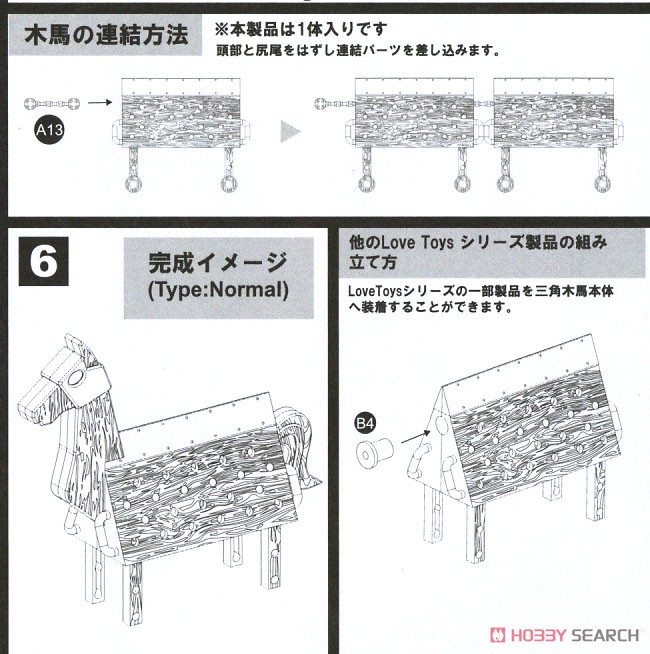 木馬の連結方法

※本製品は1体入りです
頭部と尻尾をはずし連結パーツを差し込みます。

A13

6

完成イメージ
(Type:Normal)

他のLove Toys シリーズ製品の組み立て方

LoveToysシリーズの一部製品を三角木馬本体へ装着することができます。

B4

HOBBY SEARCH