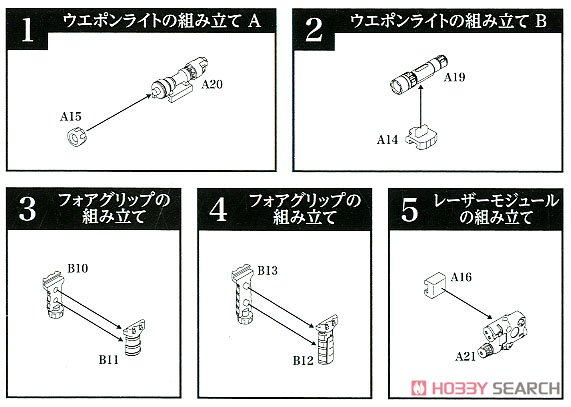 1 ウエポンライトの組み立て A

A20

A15

2 ウエポンライトの組み立て B

A19

A14

3 フォアグリップの組み立て

B10

B11

4 フォアグリップの組み立て

B13

B12

5 レーザーモジュールの組み立て

A16

A21

HOBBY SEARCH