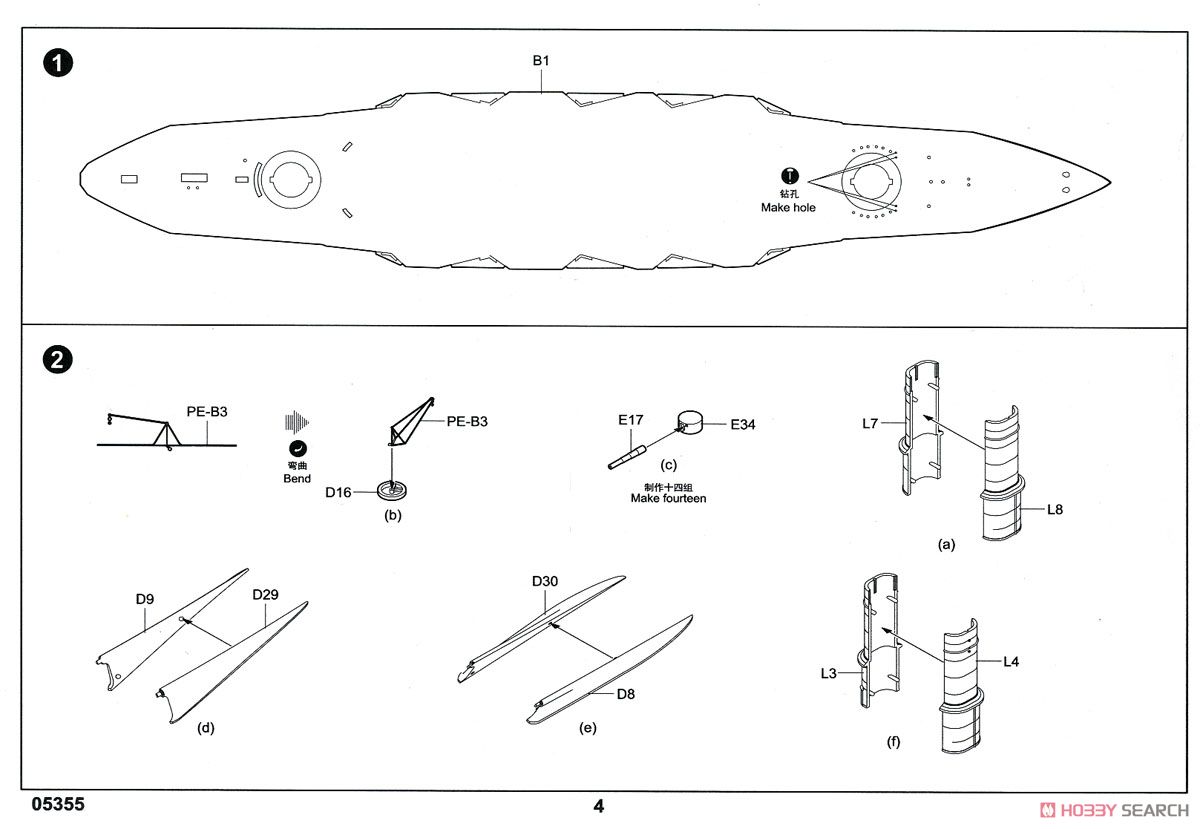 1

B1

钻孔
Make hole

2

PE-B3

弯曲
Bend

PE-B3

D16

(b)

E17

E34

(c)

制作十四组
Make fourteen

L7

L8

(a)

D9

D29

(d)

D30

D8

(e)

L3

L4

(f)

05355

4

HOBBY SEARCH