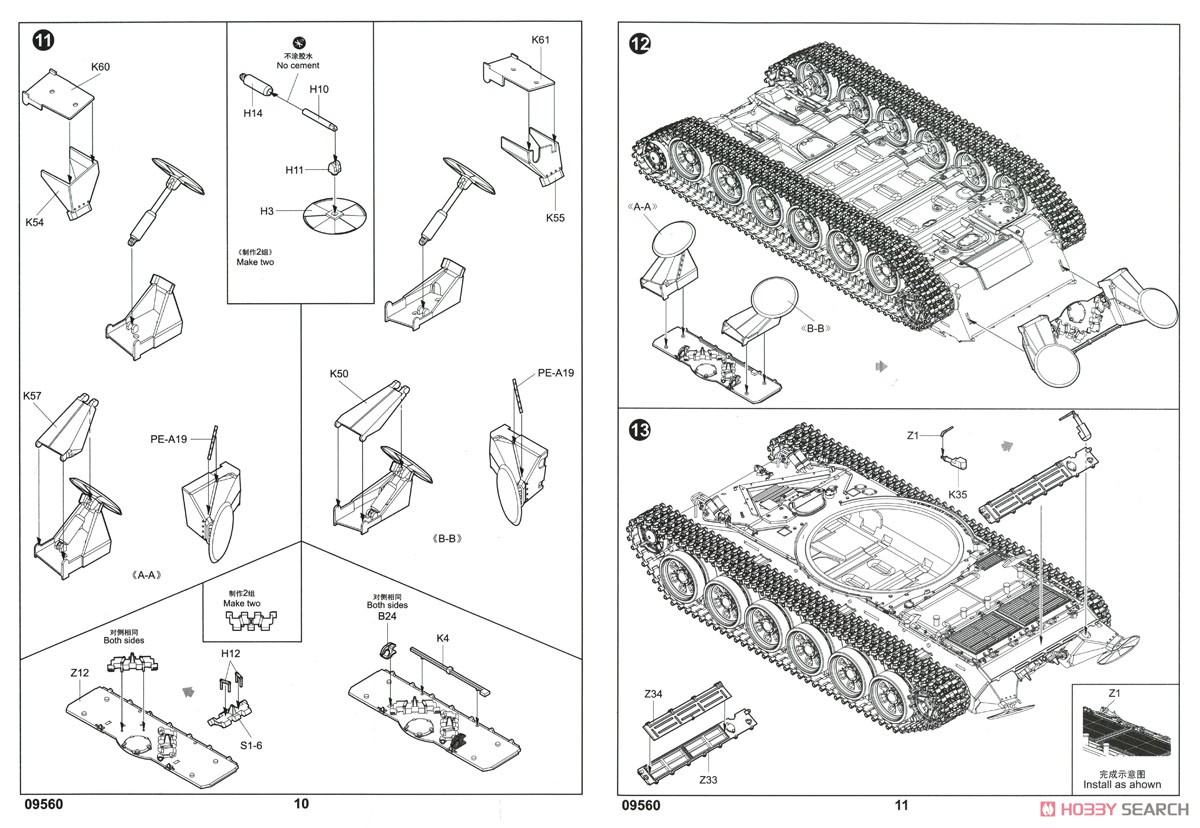 11

K60

K54

不涂胶水
No cement

H14

H10

H11

H3

《制作2组》
Make two

K61

K55

K57

PE-A19

《A-A》

K50

PE-A19

《B-B》

制作2组
Make two

对侧相同
Both sides

Z12

H12

S1-6

对侧相同
Both sides

B24

K4

09560

10

12

《A-A》

《B-B》

13

Z1

K35

Z34

Z33

Z1

完成示意图
Install as ahown

09560

11

HOBBY SEARCH