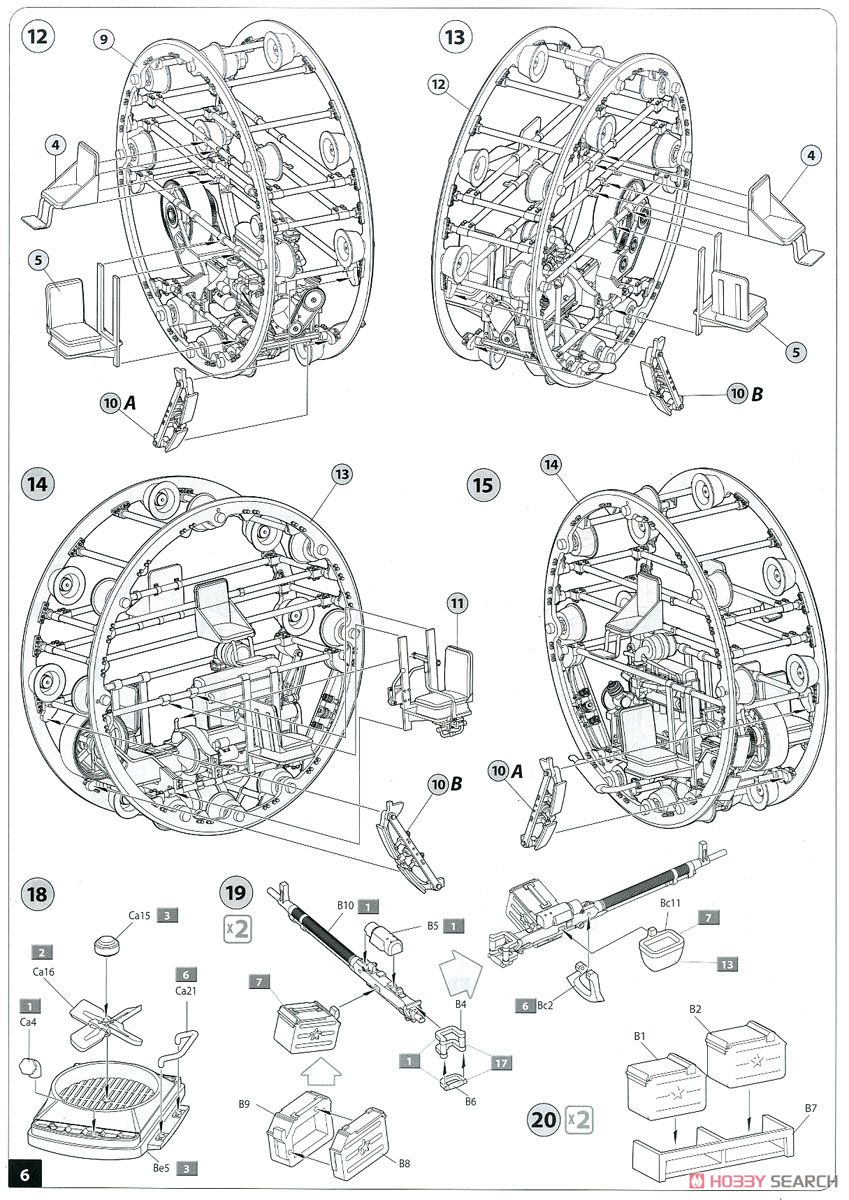 12
9
4
5
10 A

13
12
4
5
10 B

14
13
11
10 B

15
14
10 A

18
Ca15 3
2
Ca16
6
Ca21
1
Ca4
Be5 3

19
x2
B10 1
B5 1
7
B4
1
17
B6
B9
B8

Bc11 7
13
6 Bc2

20 x2
B1
B2
B7

6
HOBBY SEARCH