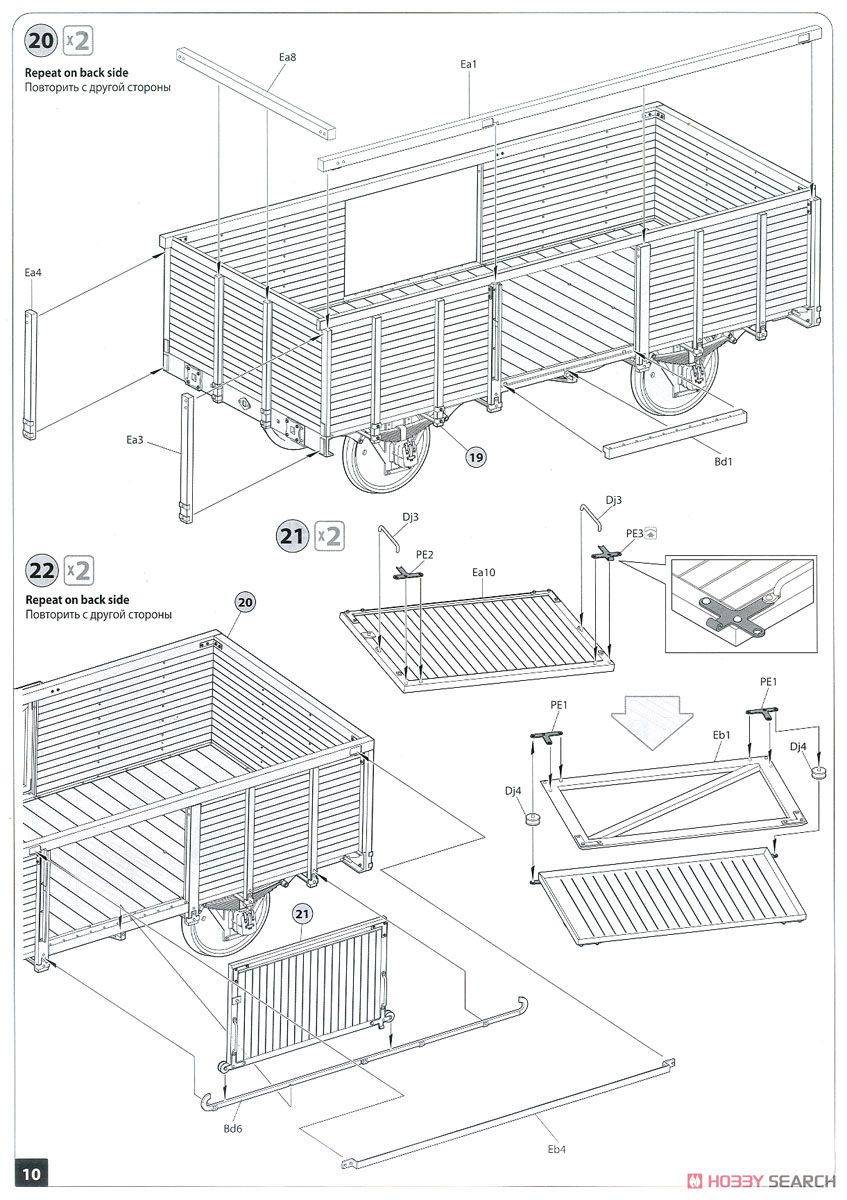 20 x2
Repeat on back side
Повторить с другой стороны

Ea8
Ea1
Ea4
Ea3
19
Bd1

21 x2
Dj3
PE2
Ea10
Dj3
PE3

22 x2
Repeat on back side
Повторить с другой стороны

20
PE1
PE1
Eb1
Dj4
Dj4
21
Bd6
Eb4

10

HOBBY SEARCH