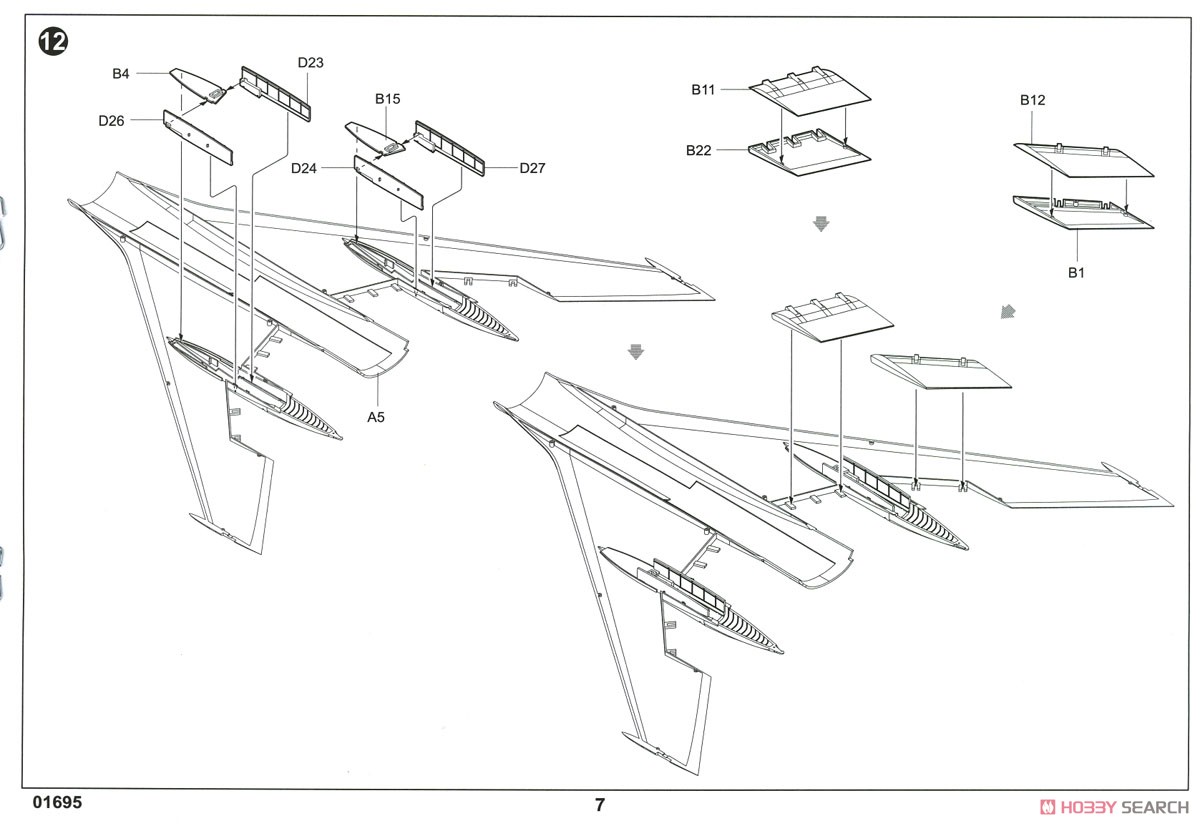 12

B4

D23

D26

B15

D24

D27

A5

B11

B22

B12

B1

01695

7

HOBBY SEARCH