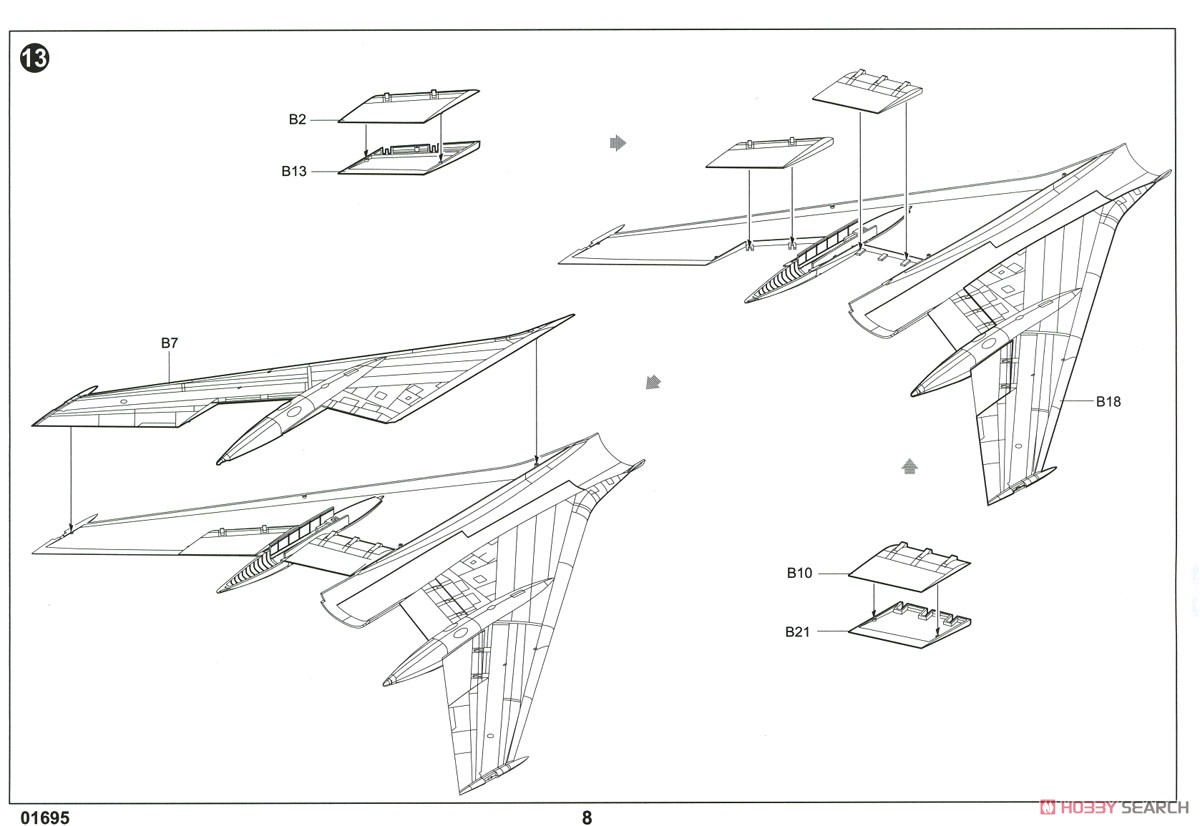 13

B2

B13

B7

B18

B10

B21

01695

8

HOBBY SEARCH