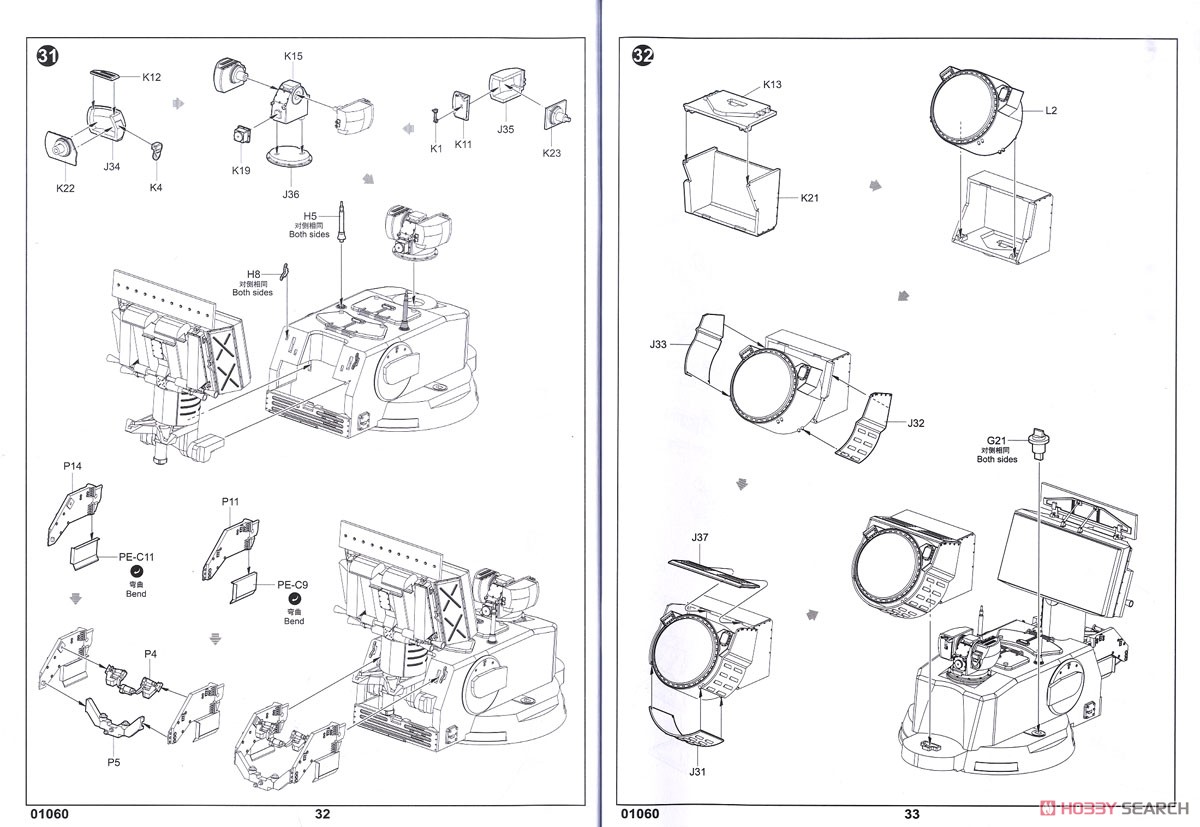 31

K12
K15
K22
J34
K4
K19
J36
K1
K11
J35
K23

H5
对侧相同
Both sides

H8
对侧相同
Both sides

P14
PE-C11
弯曲
Bend

P11
PE-C9
弯曲
Bend

P4
P5

01060
32

32

K13
K21
L2
J33
J32

G21
对侧相同
Both sides

J37
J31

01060
33
HOBBY SEARCH