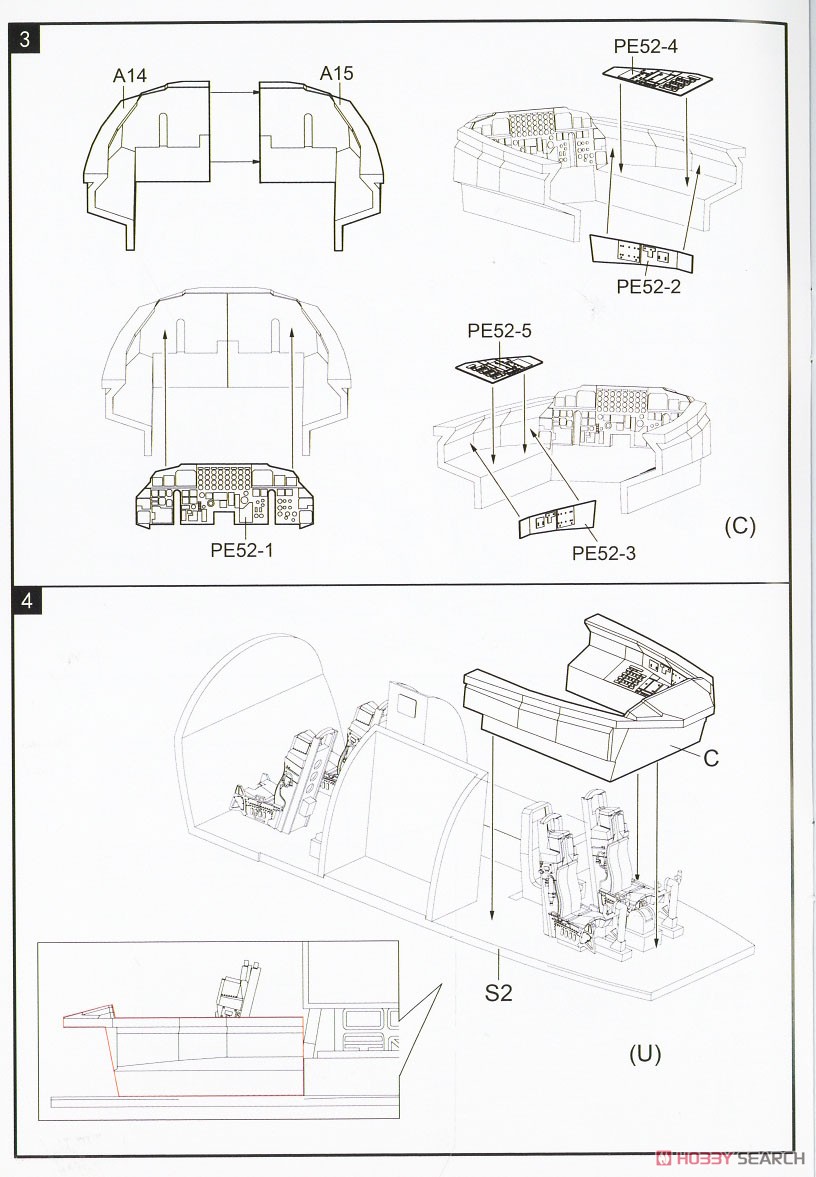 3

A14

A15

PE52-4

PE52-2

PE52-5

PE52-1

PE52-3

(C)

4

C

S2

(U)

HOBBY SEARCH