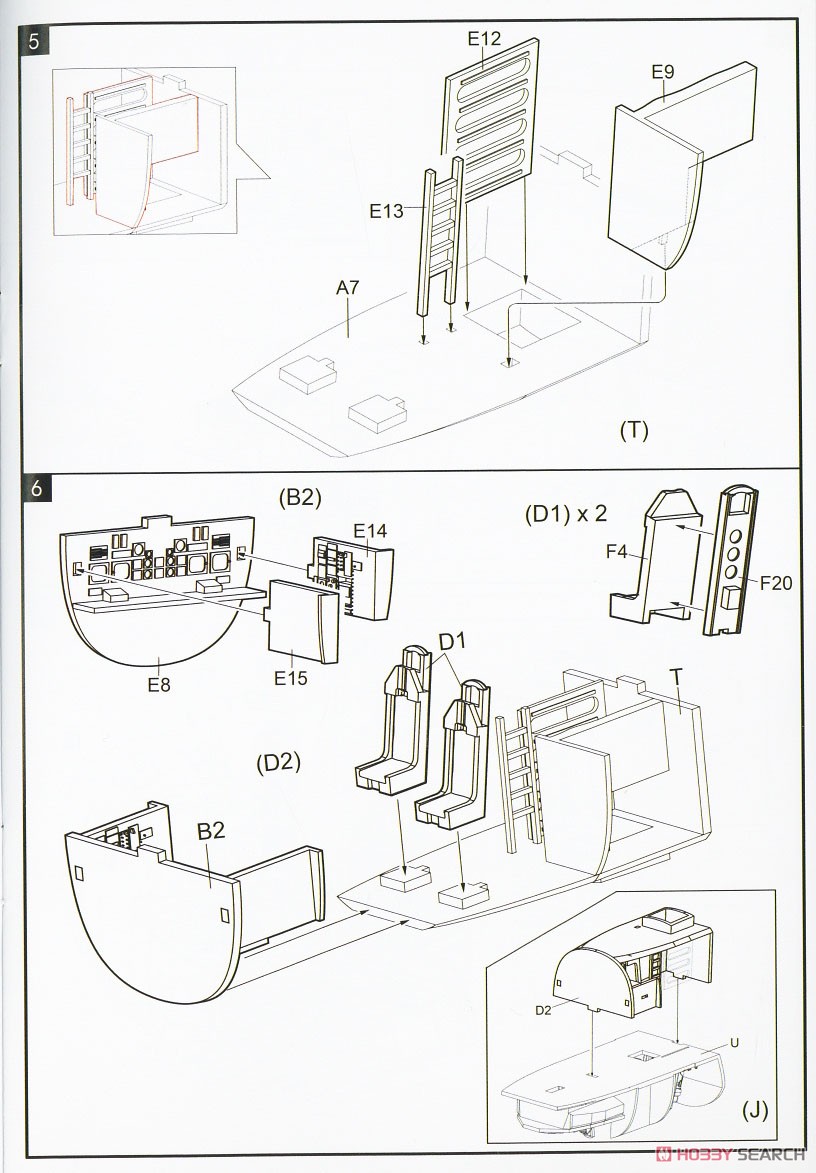 5

E12

E9

E13

A7

(T)

6

(B2)

E14

(D1) x 2

F4

F20

E8

E15

D1

T

(D2)

B2

D2

U

(J)

HOBBY SEARCH