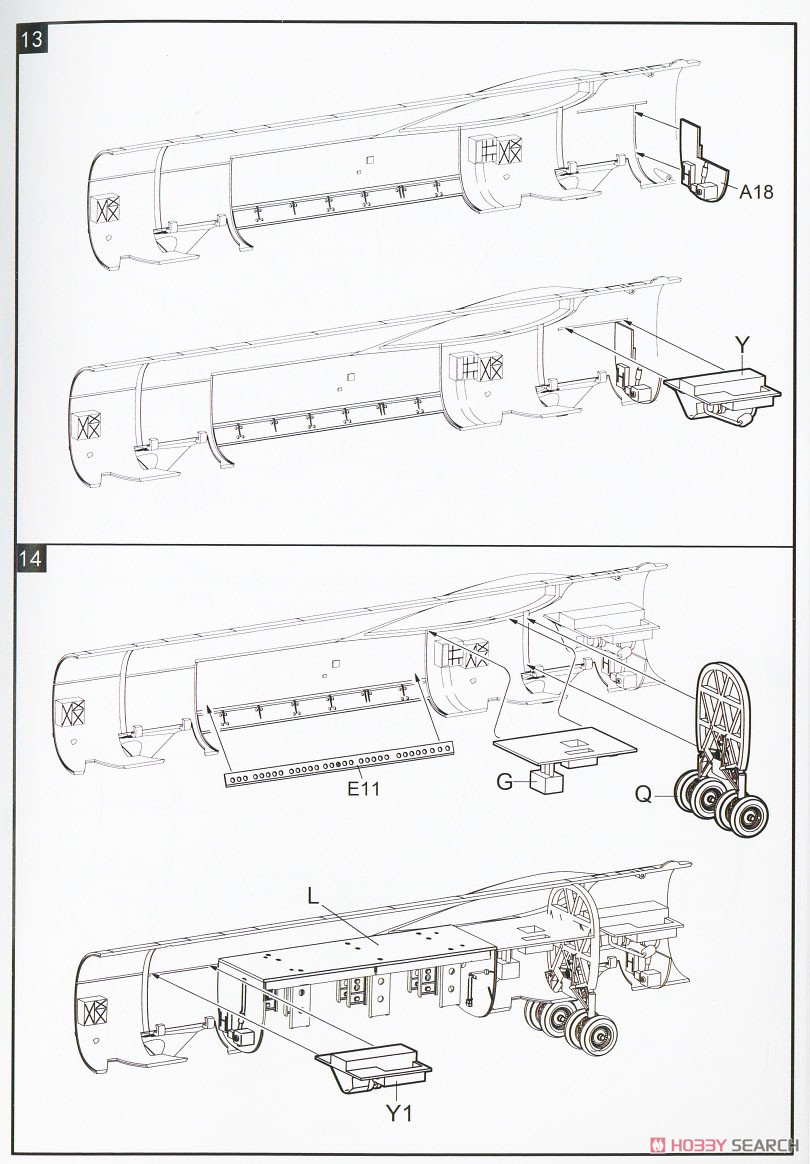 13

A18

Y

14

E11

G

Q

L

Y1

HOBBY SEARCH