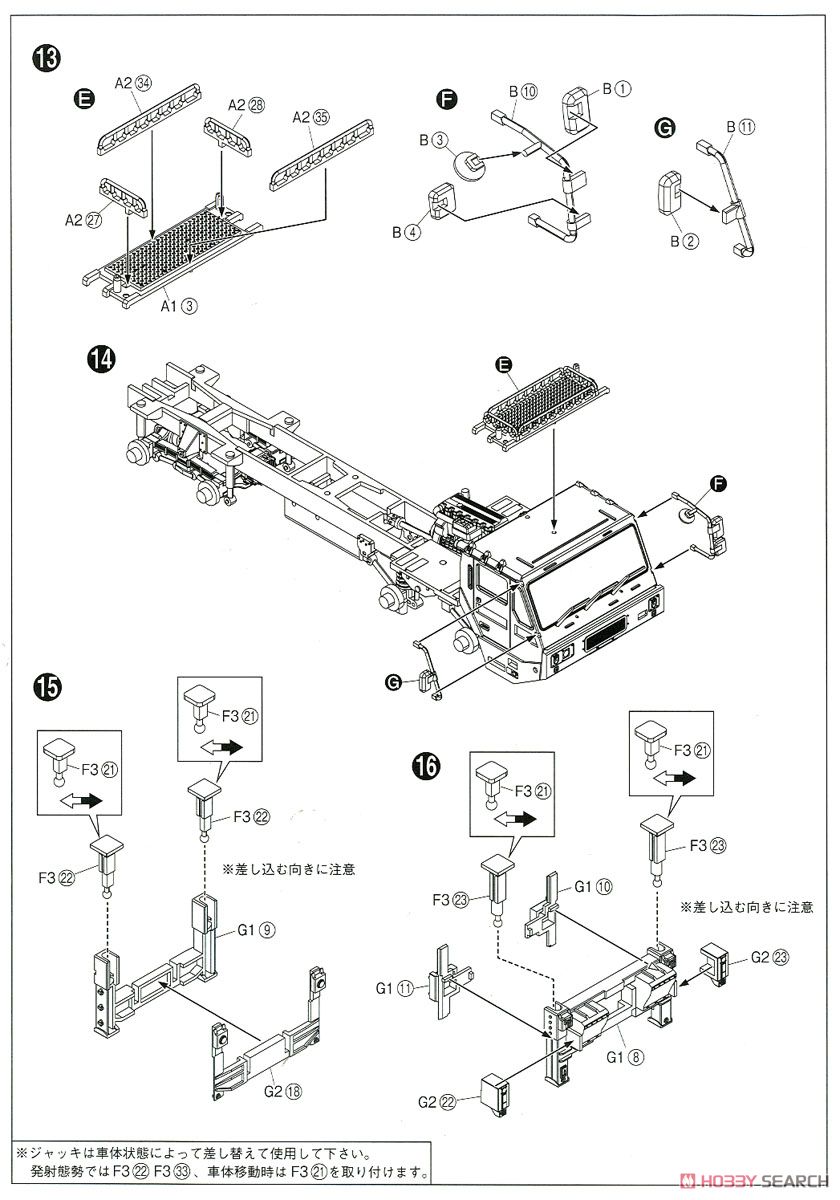 13

E

A2 34

A2 28

A2 35

A2 27

A1 3

F

B 10

B 1

B 3

B 4

G

B 11

B 2

14

E

F

G

15

F3 21

F3 21

F3 22

F3 22

※差し込む向きに注意

G1 9

G2 18

16

F3 21

F3 21

F3 23

F3 23

G1 10

※差し込む向きに注意

G2 23

G1 11

G1 8

G2 22

※ジャッキは車体状態によって差し替えて使用して下さい。
発射態勢ではF3 22 F3 33、車体移動時はF3 21を取り付けます。

HOBBY SEARCH