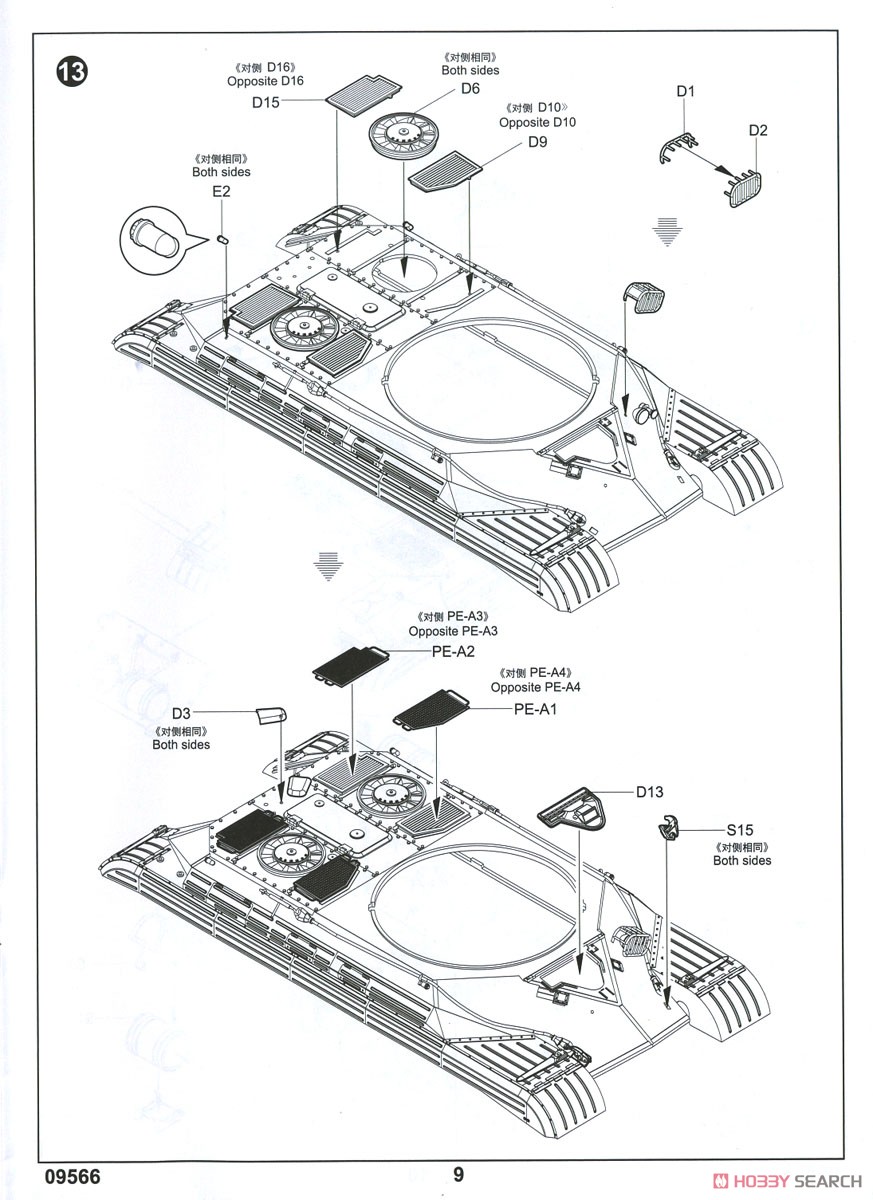 13

《对侧 D16》
Opposite D16
D15

《对侧相同》
Both sides
D6

《对侧 D10》
Opposite D10
D9

D1
D2

《对侧相同》
Both sides
E2

《对侧 PE-A3》
Opposite PE-A3
PE-A2

《对侧 PE-A4》
Opposite PE-A4
PE-A1

D3
《对侧相同》
Both sides

D13

S15
《对侧相同》
Both sides

09566
9
HOBBY SEARCH