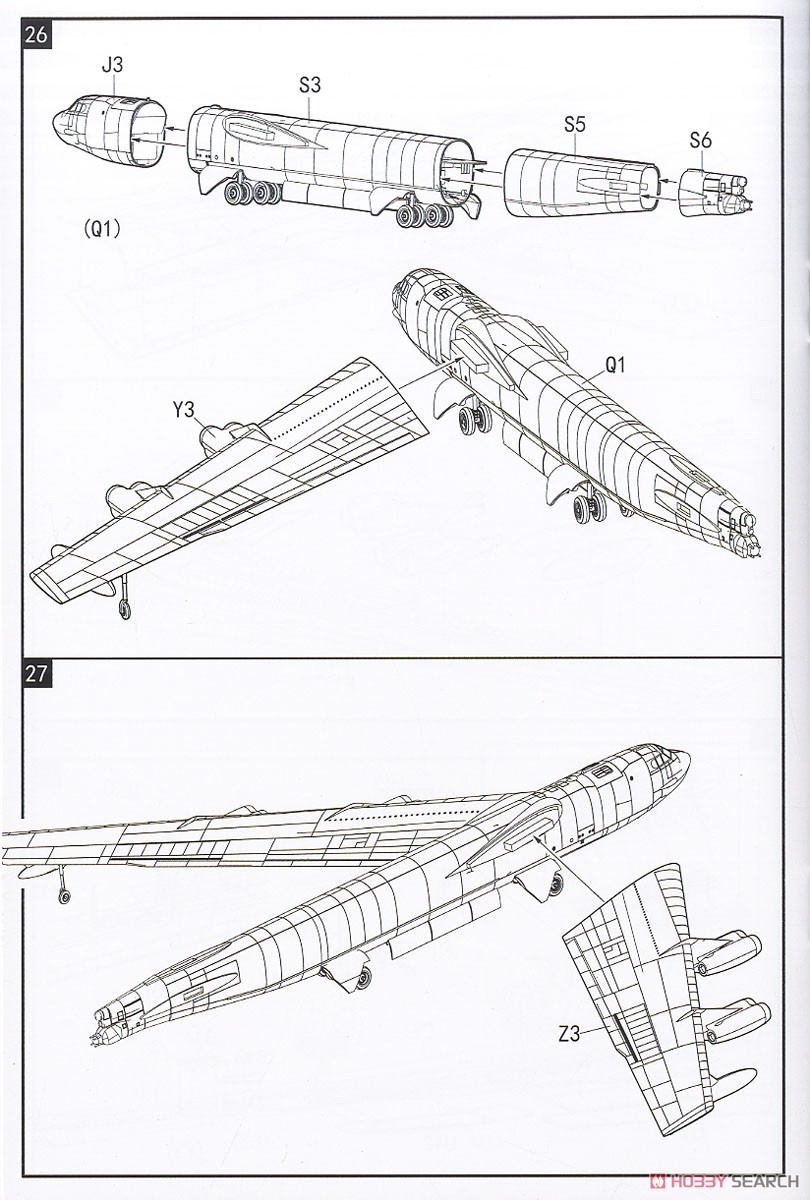 26

J3

S3

S5

S6

(Q1)

Q1

Y3

27

Z3

HOBBY SEARCH