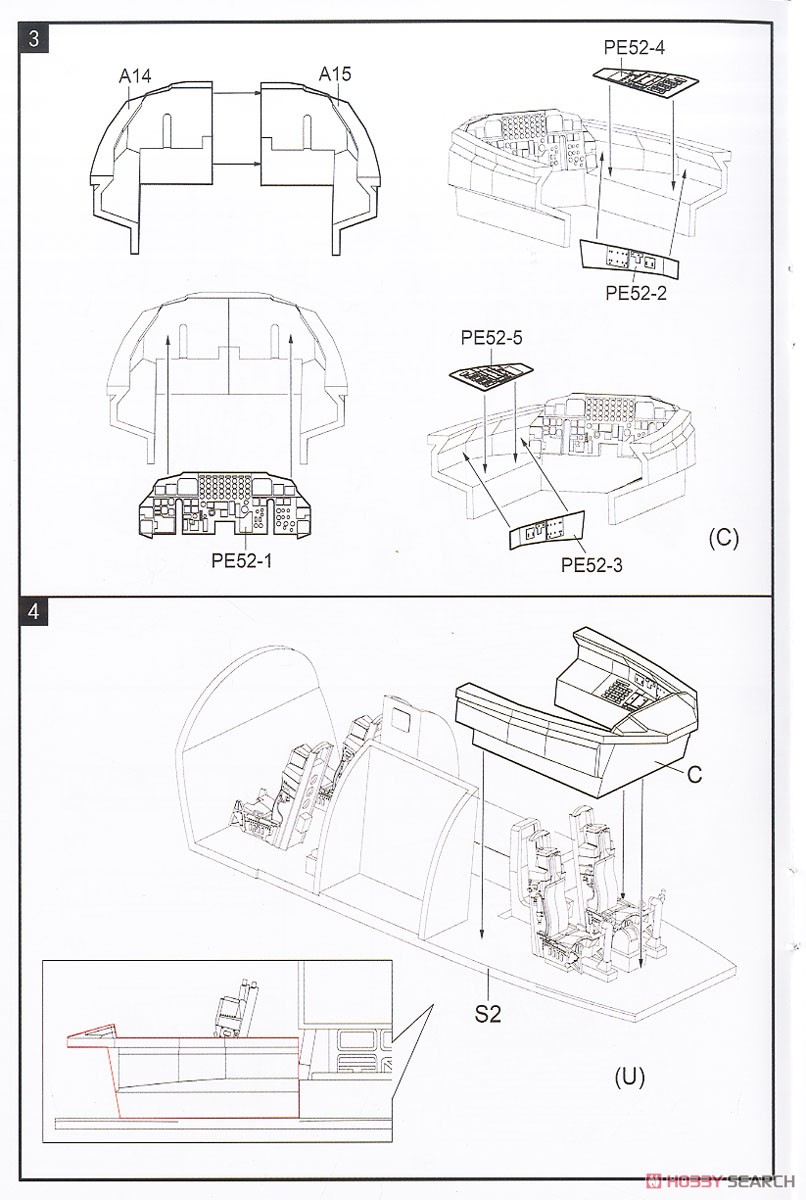 3

A14

A15

PE52-4

PE52-2

PE52-5

PE52-1

PE52-3

(C)

4

C

S2

(U)

HOBBY SEARCH