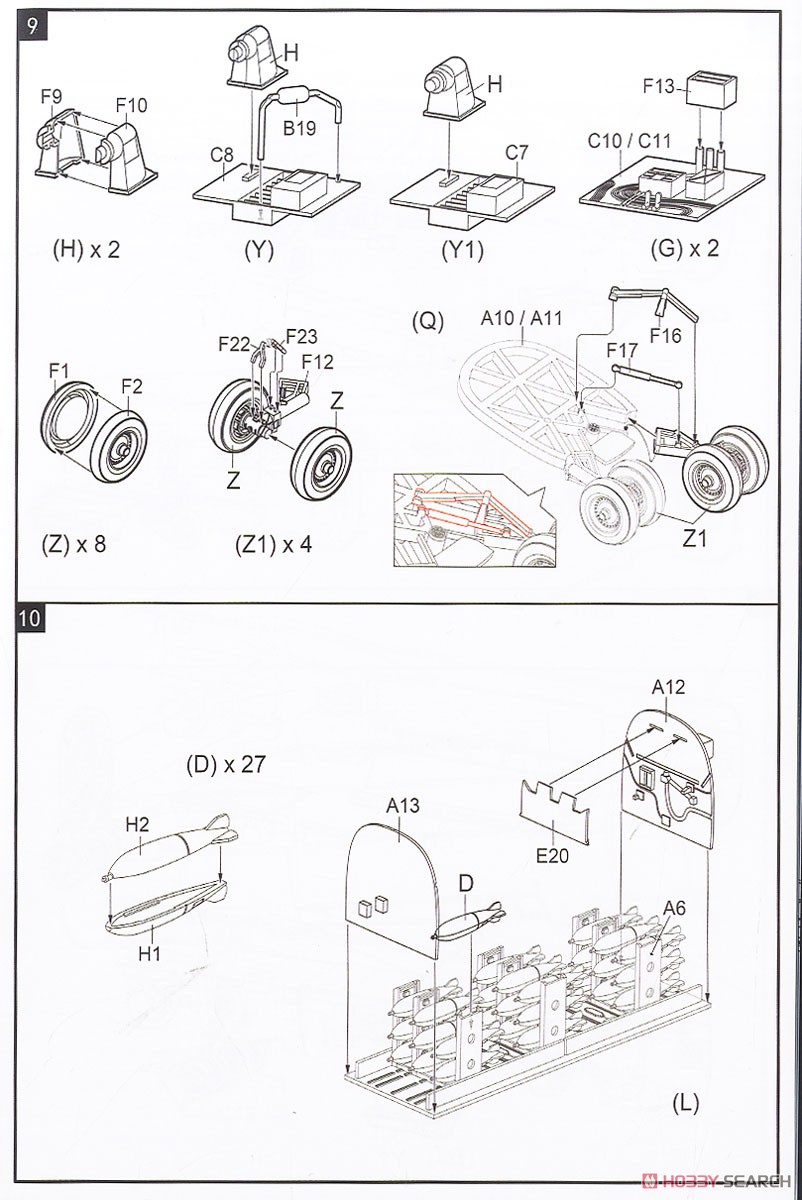 9

F9 F10

(H) x 2

H

B19

C8

(Y)

H

C7

(Y1)

F13

C10 / C11

(G) x 2

F1 F2

(Z) x 8

F22 F23 F12

Z Z

(Z1) x 4

(Q) A10 / A11

F16

F17

Z1

10

(D) x 27

H2

H1

A13

D

E20

A12

A6

(L)

HOBBY SEARCH