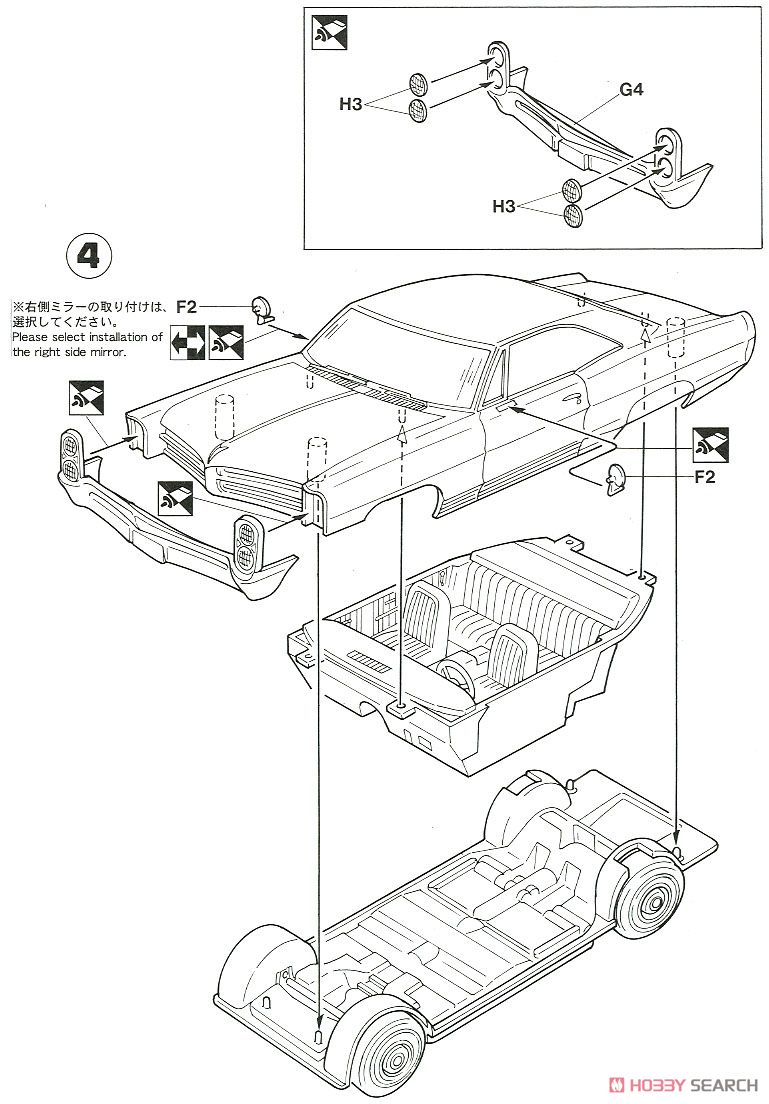 H3
G4
H3
4
※右側ミラーの取り付けは、選択してください。
Please select installation of the right side mirror.
F2
F2
HOBBY SEARCH