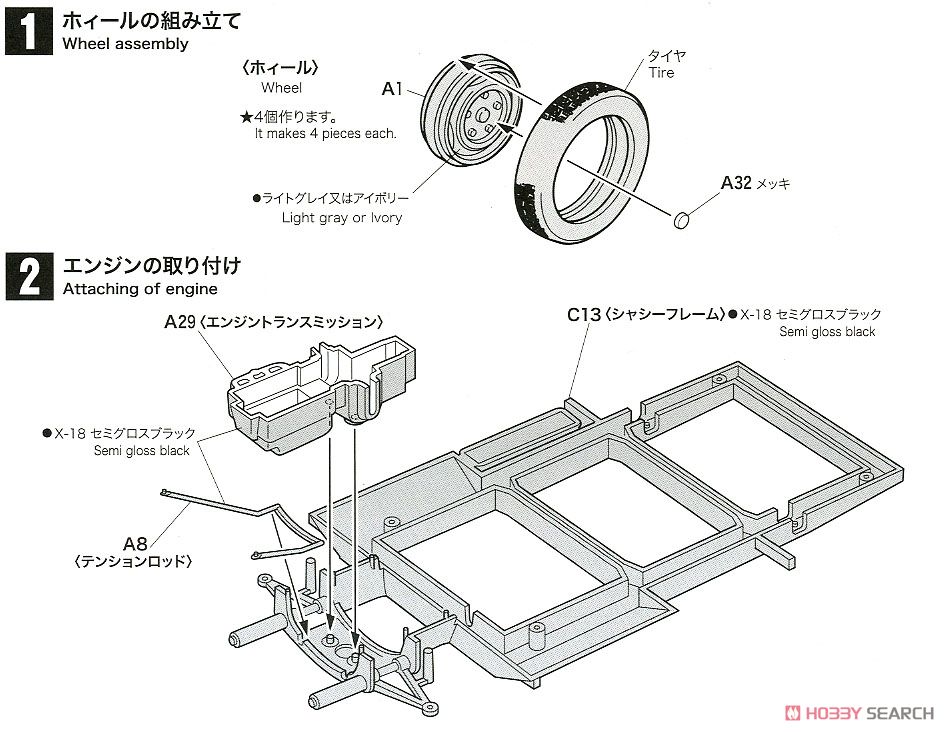 1
ホィールの組み立て
Wheel assembly

〈ホィール〉
Wheel
★4個作ります。
It makes 4 pieces each.

A1

タイヤ
Tire

●ライトグレイ又はアイボリー
Light gray or Ivory

A32 メッキ

2
エンジンの取り付け
Attaching of engine

A29〈エンジントランスミッション〉

C13〈シャシーフレーム〉●X-18 セミグロスブラック
Semi gloss black

●X-18 セミグロスブラック
Semi gloss black

A8
〈テンションロッド〉

HOBBY SEARCH