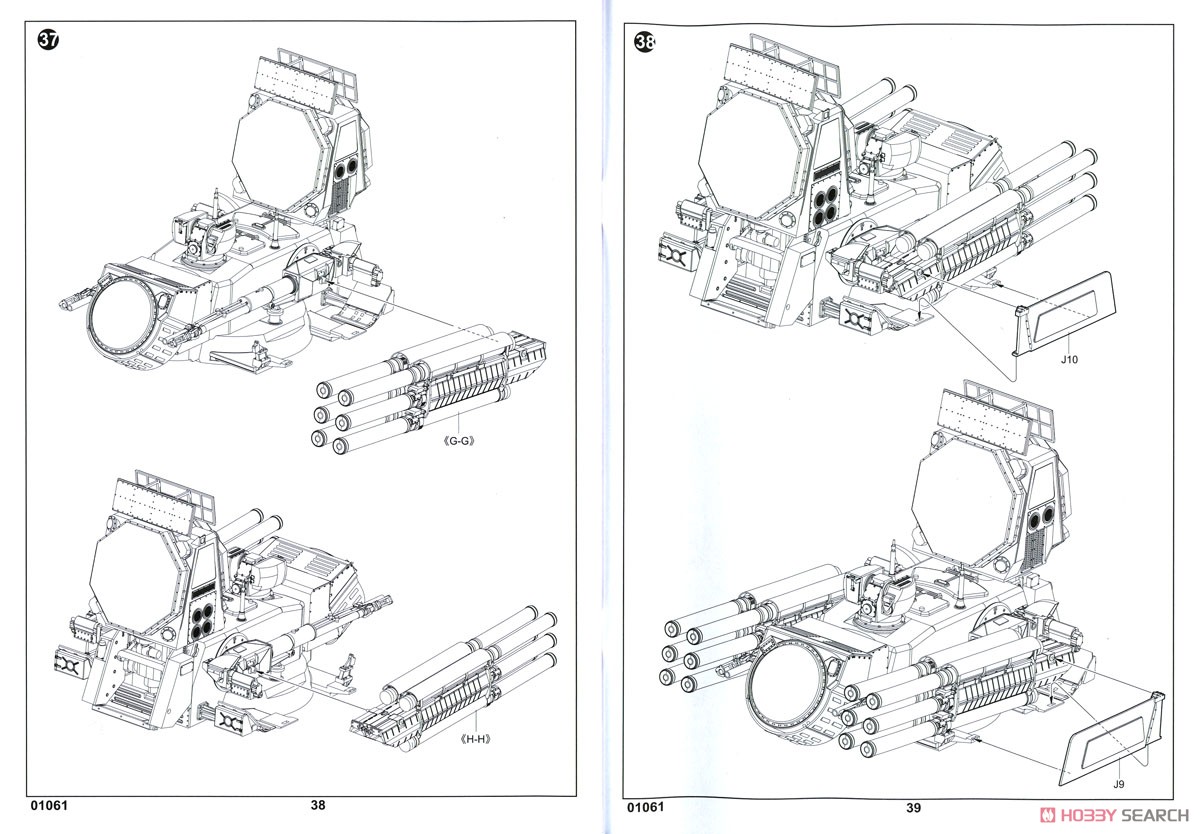 37

《G-G》

《H-H》

01061 38

38

J10

J9

01061 39

HOBBY SEARCH