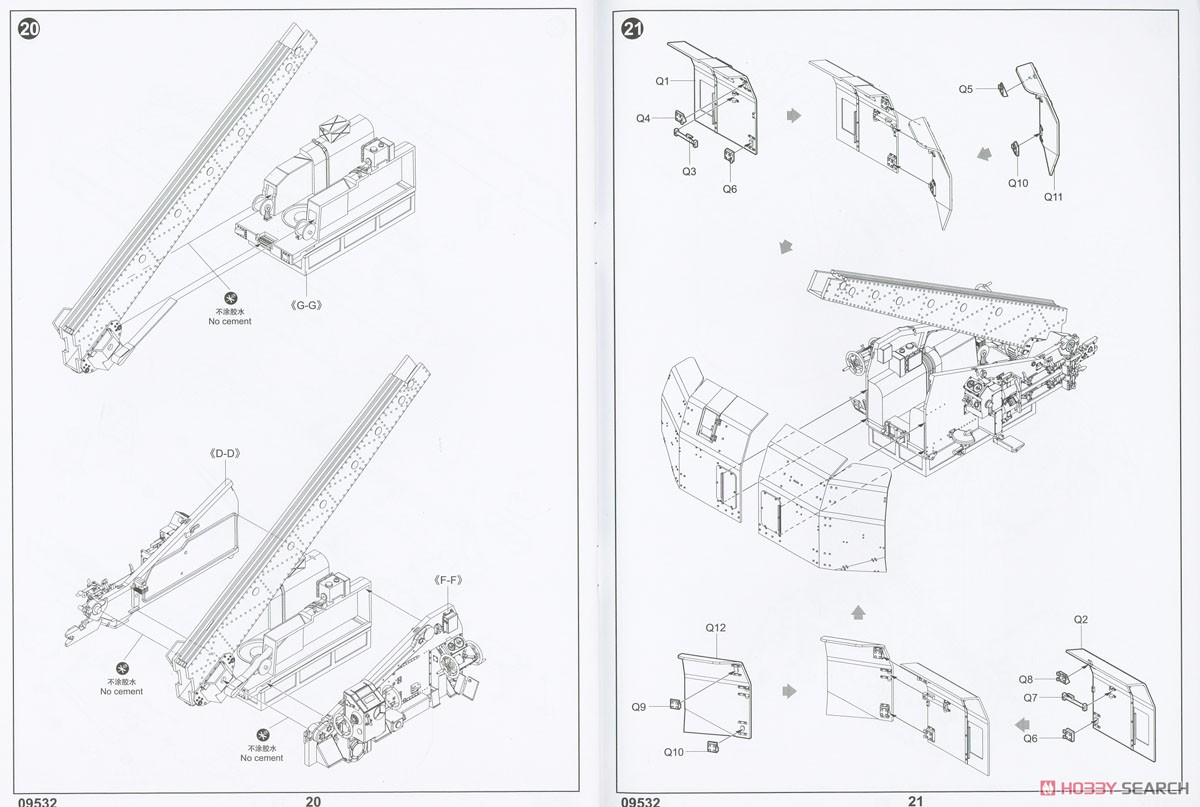 20

不涂胶水
No cement

《G-G》

《D-D》

《F-F》

不涂胶水
No cement

不涂胶水
No cement

09532 20

21

Q1
Q4
Q3
Q6

Q5
Q10
Q11

Q12
Q9
Q10

Q2
Q8
Q7
Q6

09532 21

HOBBY SEARCH