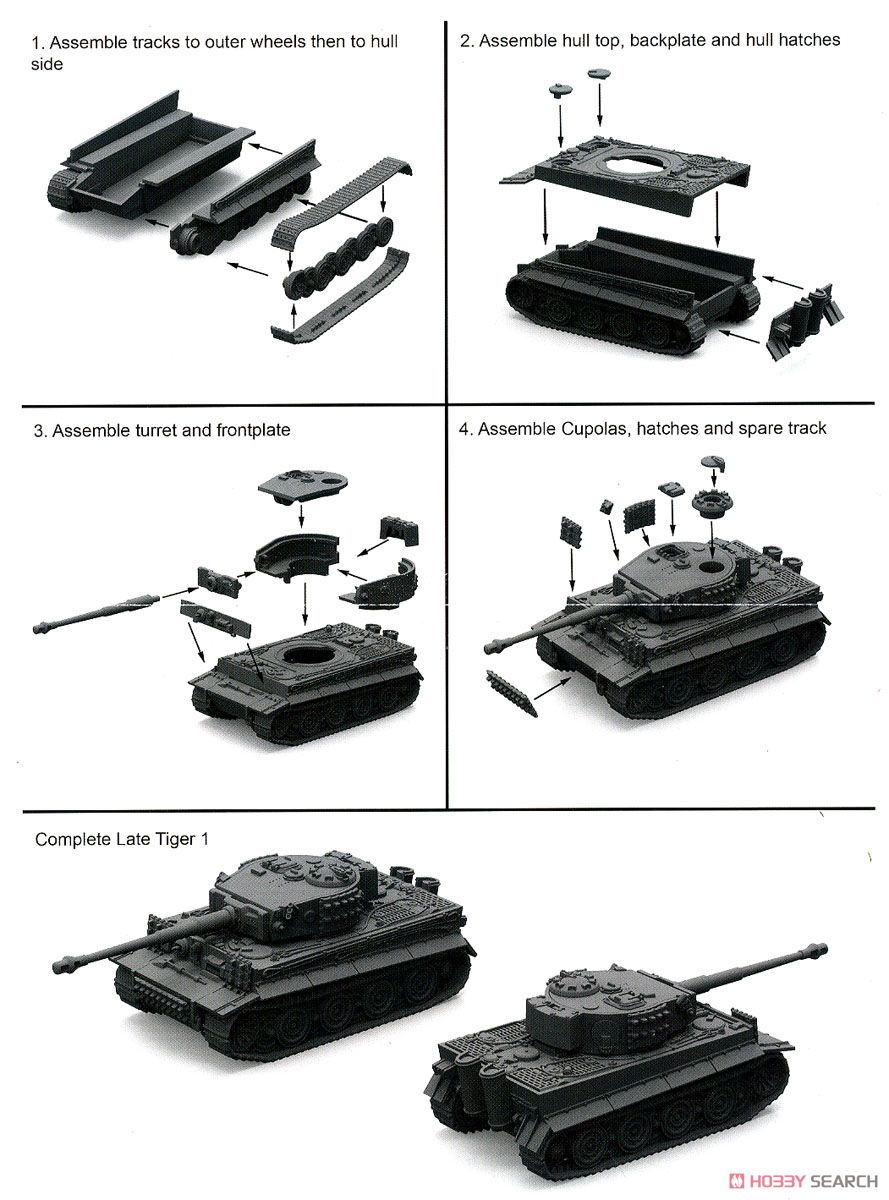 1. Assemble tracks to outer wheels then to hull side

2. Assemble hull top, backplate and hull hatches

3. Assemble turret and frontplate

4. Assemble Cupolas, hatches and spare track

Complete Late Tiger 1

HOBBY SEARCH