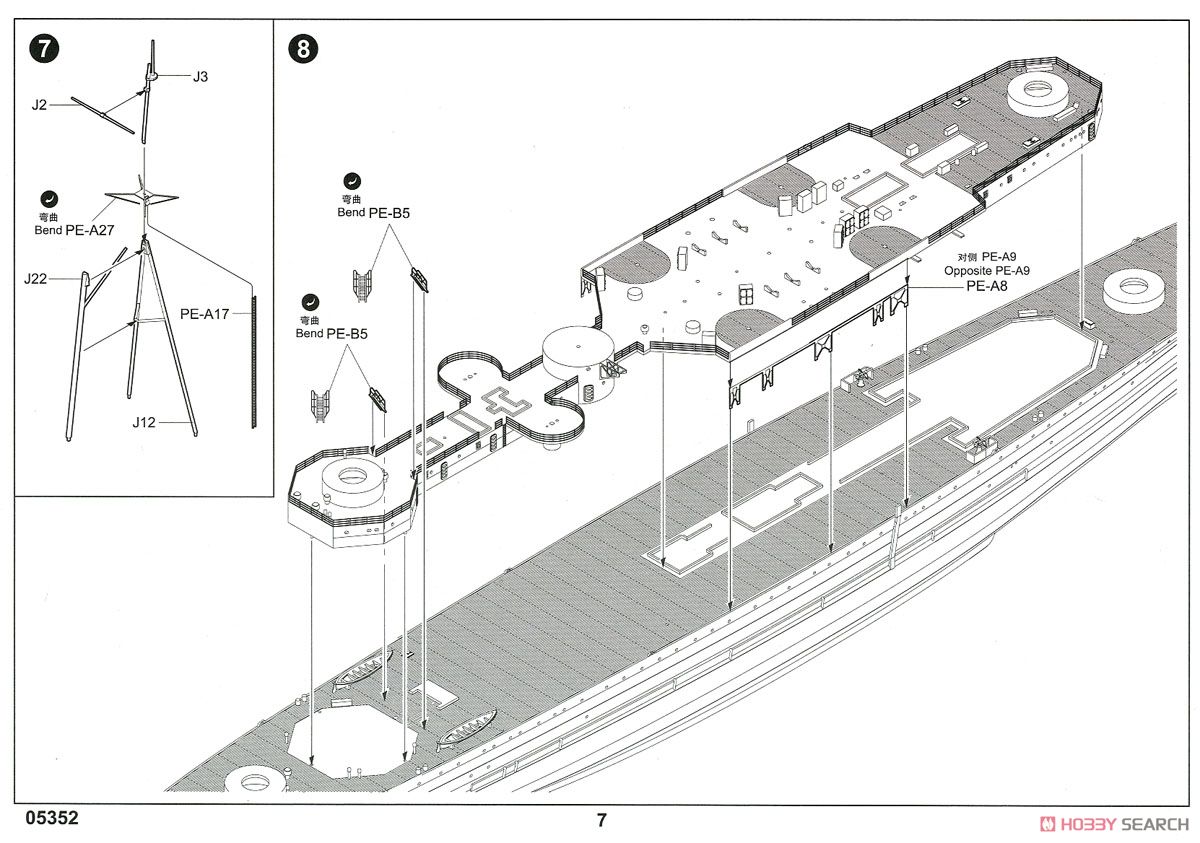 7

J3

J2

弯曲
Bend PE-A27

J22

PE-A17

J12

8

弯曲
Bend PE-B5

弯曲
Bend PE-B5

对侧 PE-A9
Opposite PE-A9
PE-A8

05352

7

HOBBY SEARCH