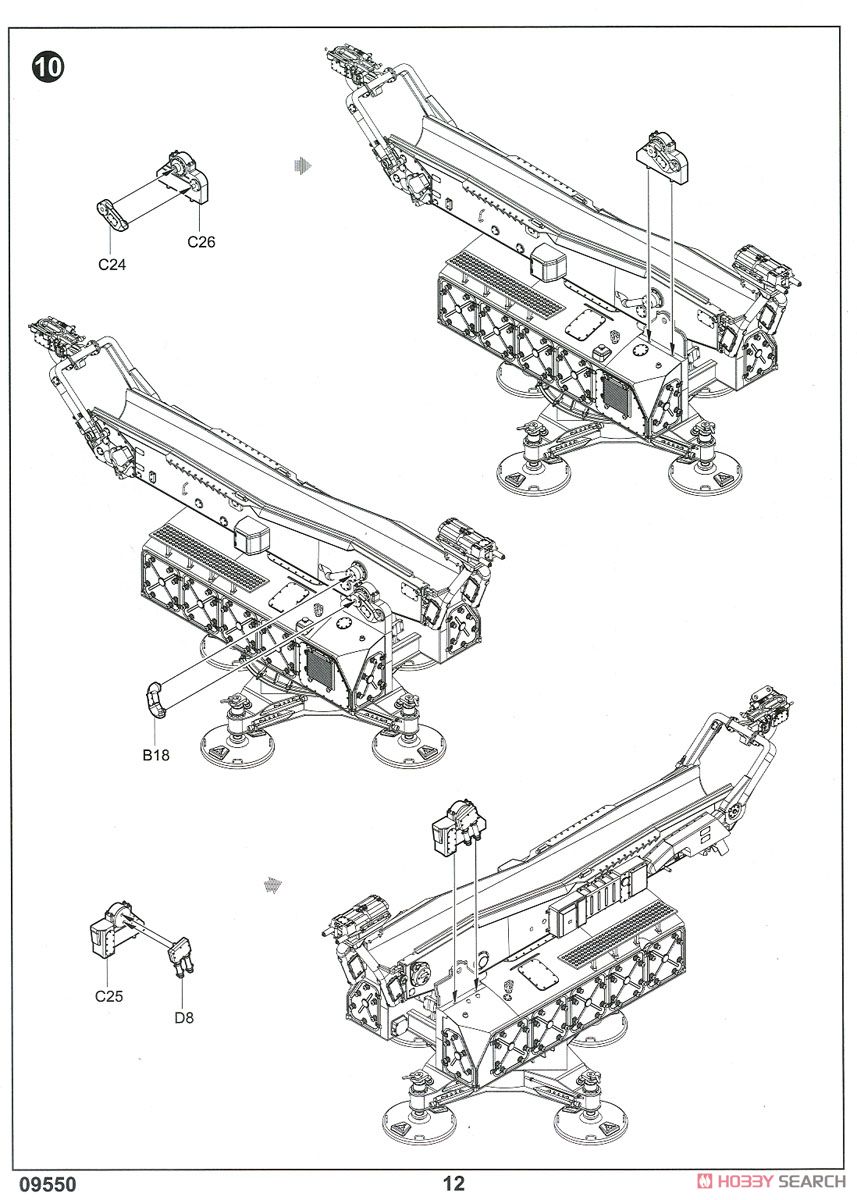 10

C24
C26

B18

C25
D8

09550
12
HOBBY SEARCH