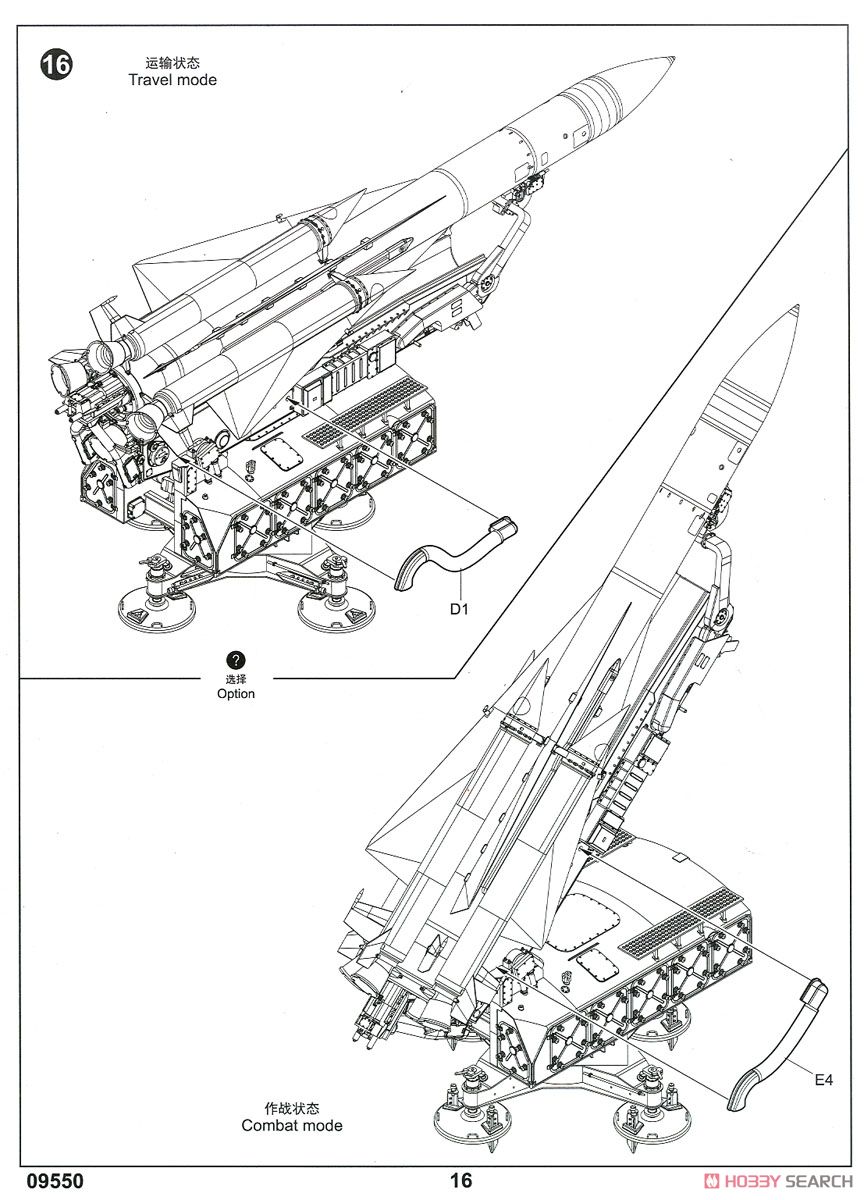 16
运输状态
Travel mode

D1

?
选择
Option

E4

作战状态
Combat mode

09550
16
HOBBY SEARCH