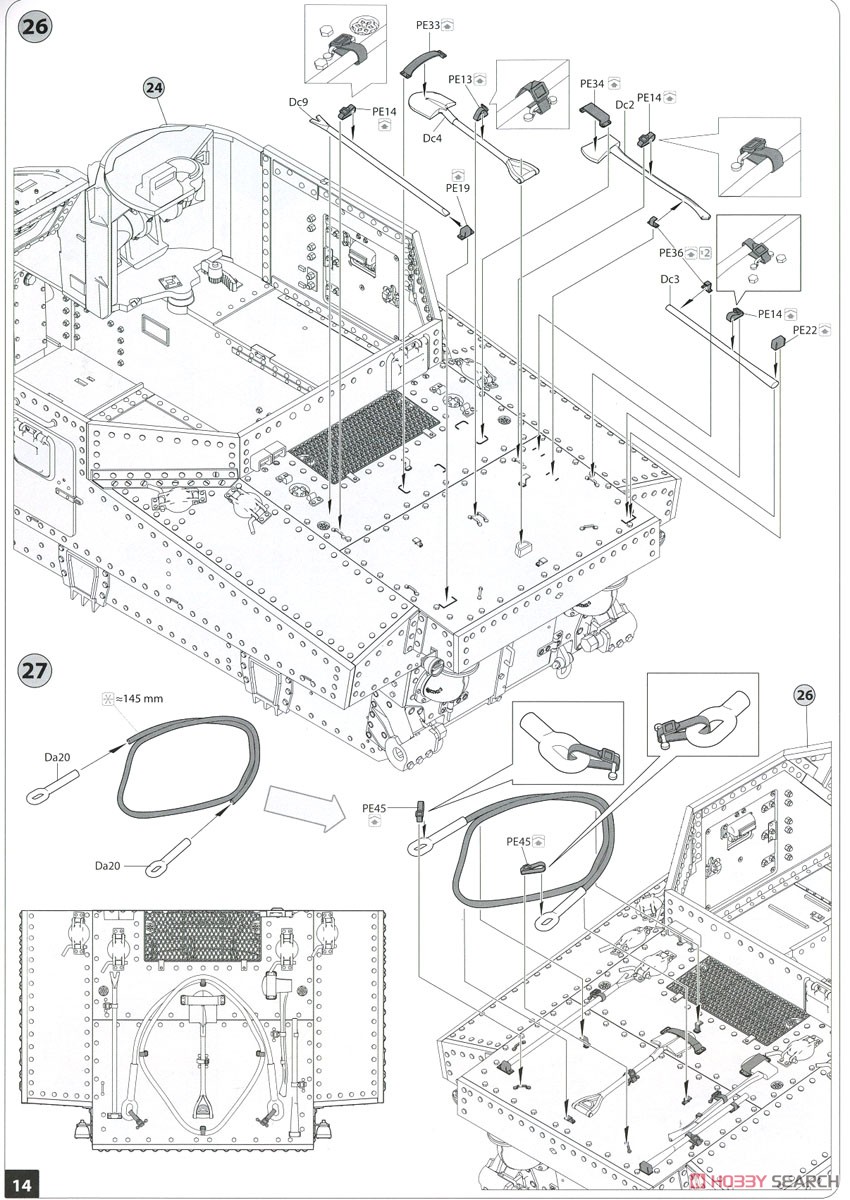 26

24

Dc9

PE14

PE33

PE13

Dc4

PE19

PE34

Dc2

PE14

PE36 2

Dc3

PE14

PE22

27

≈145 mm

Da20

Da20

PE45

PE45

26

14

HOBBY SEARCH