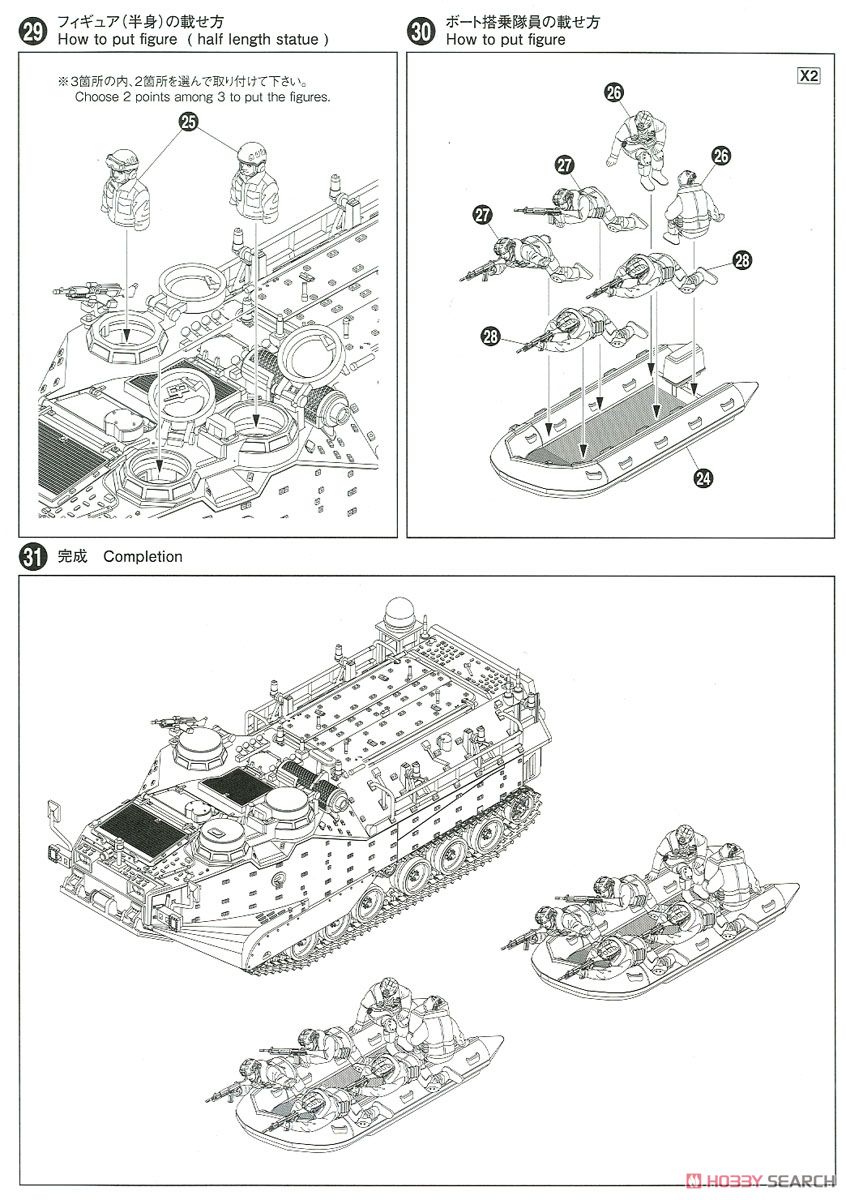 29 フィギュア(半身)の載せ方
How to put figure ( half length statue )

※3箇所の内、2箇所を選んで取り付けて下さい。
Choose 2 points among 3 to put the figures.

25

30 ボート搭乗隊員の載せ方
How to put figure

X2

26
27
26
27
28
28
24

31 完成 Completion

HOBBY SEARCH